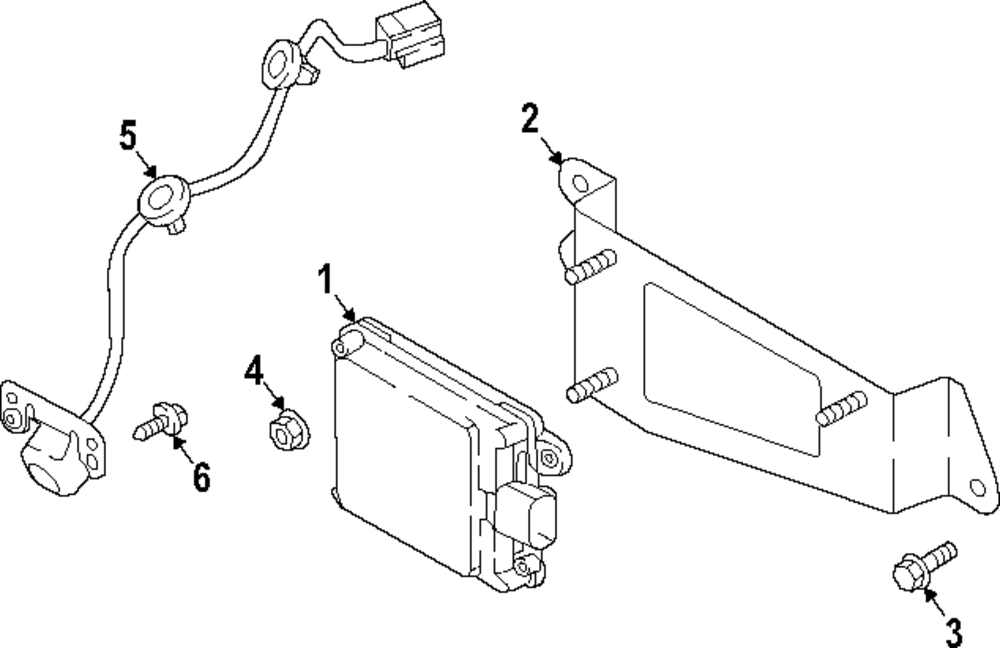 5
2
1
4
6
3