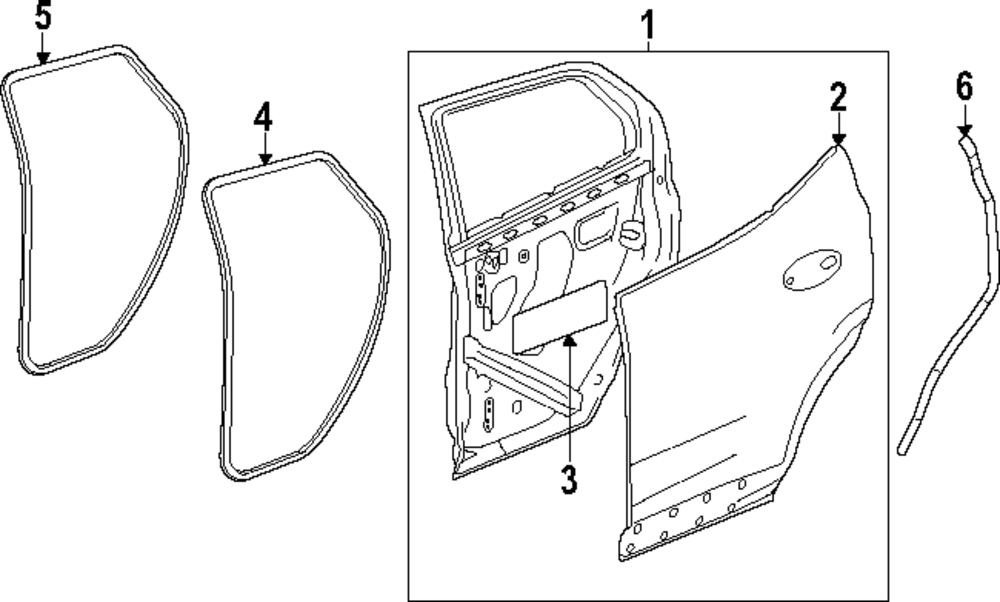 5
4
1
2
6
3