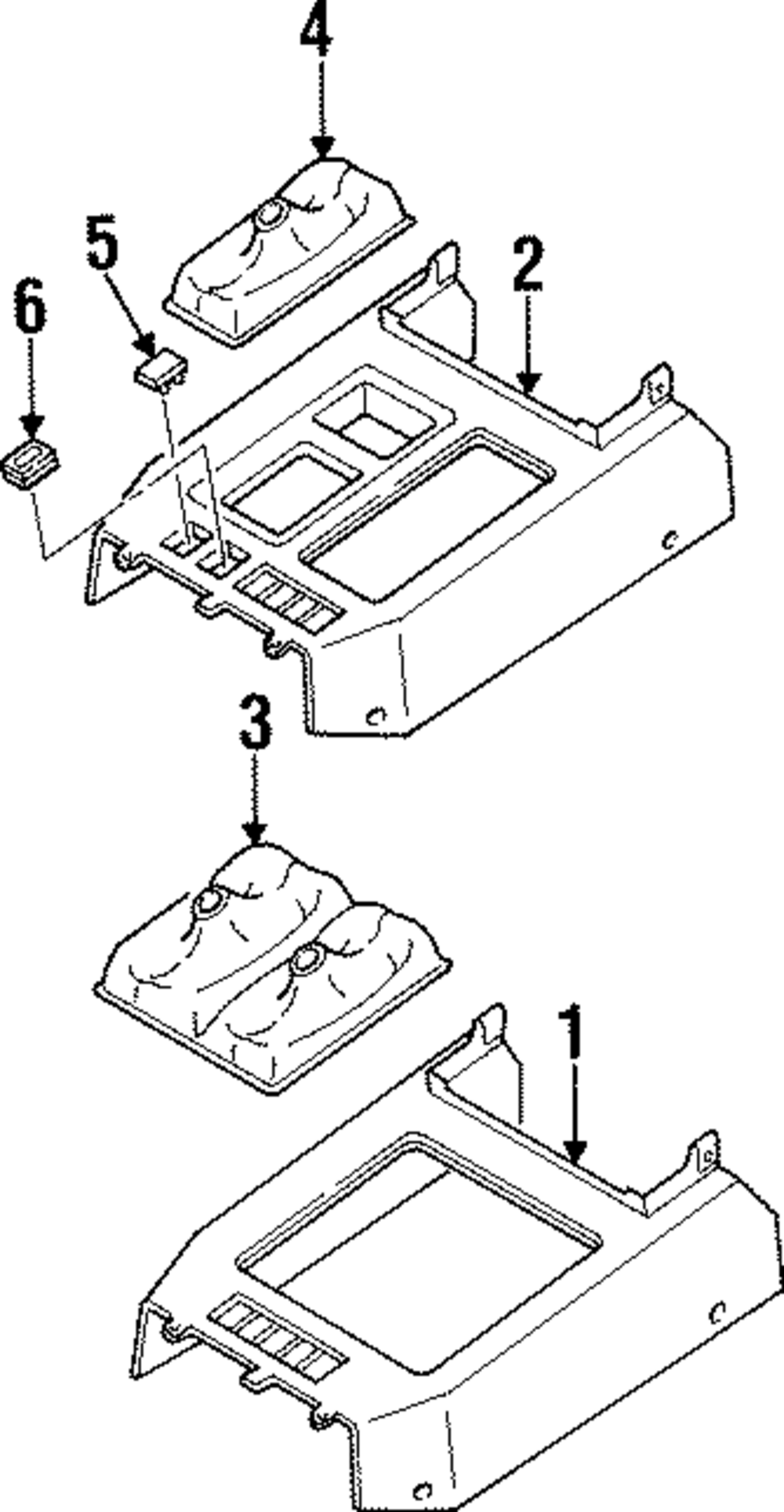 4
5
2
6
3
1