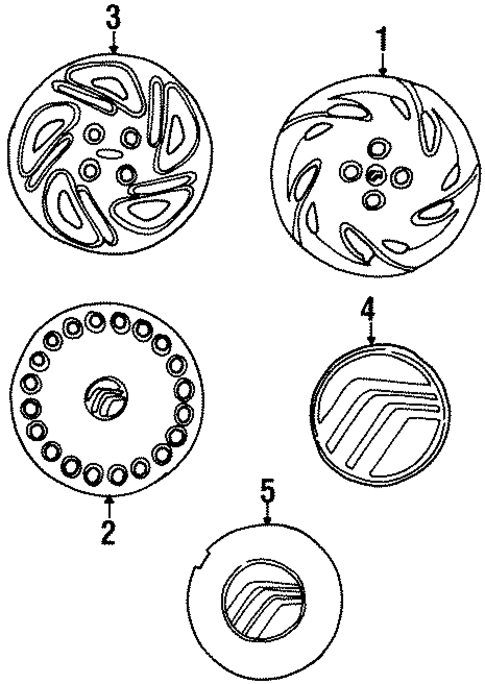 3
1
4
2
5