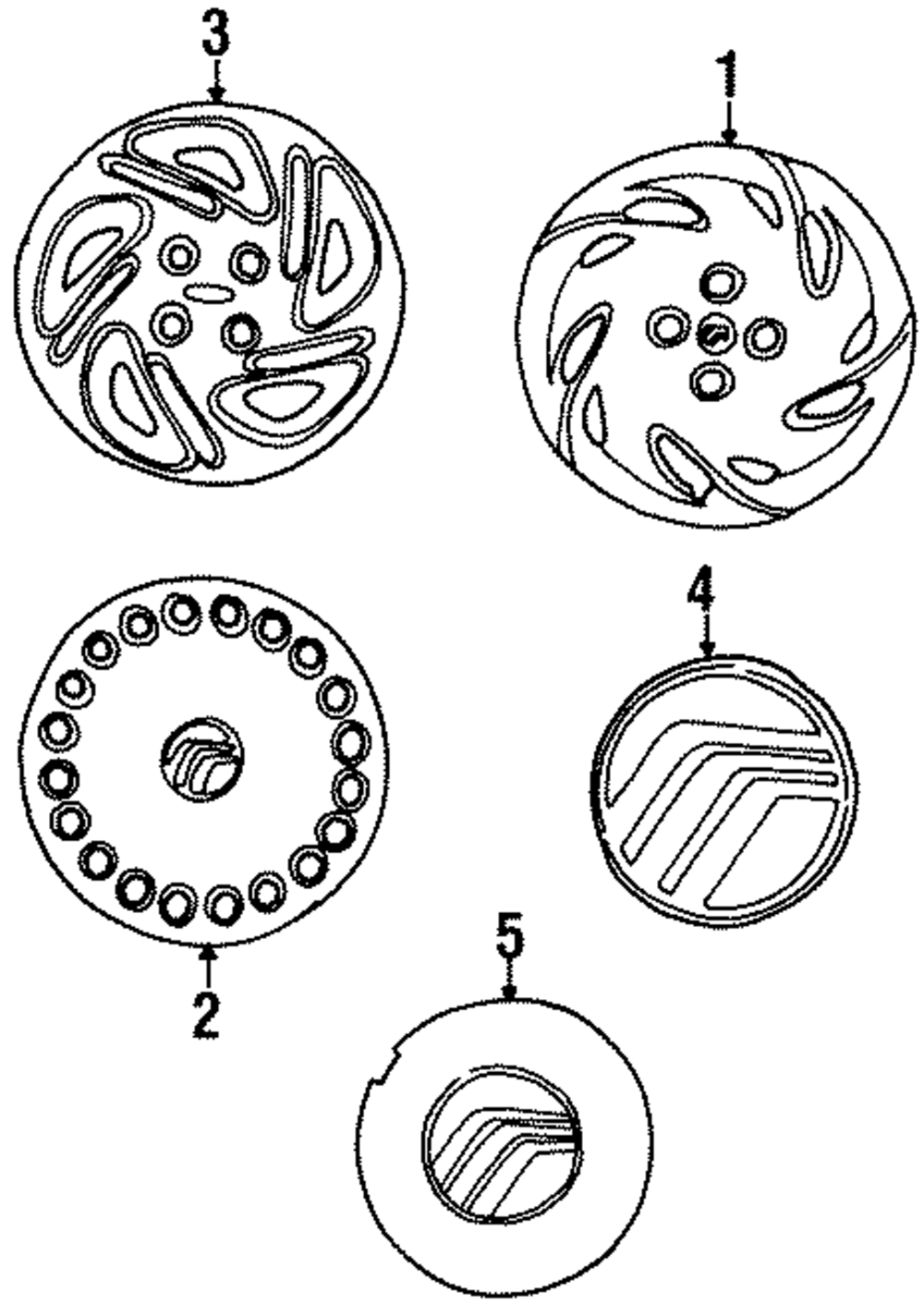 3
1
4
2
5