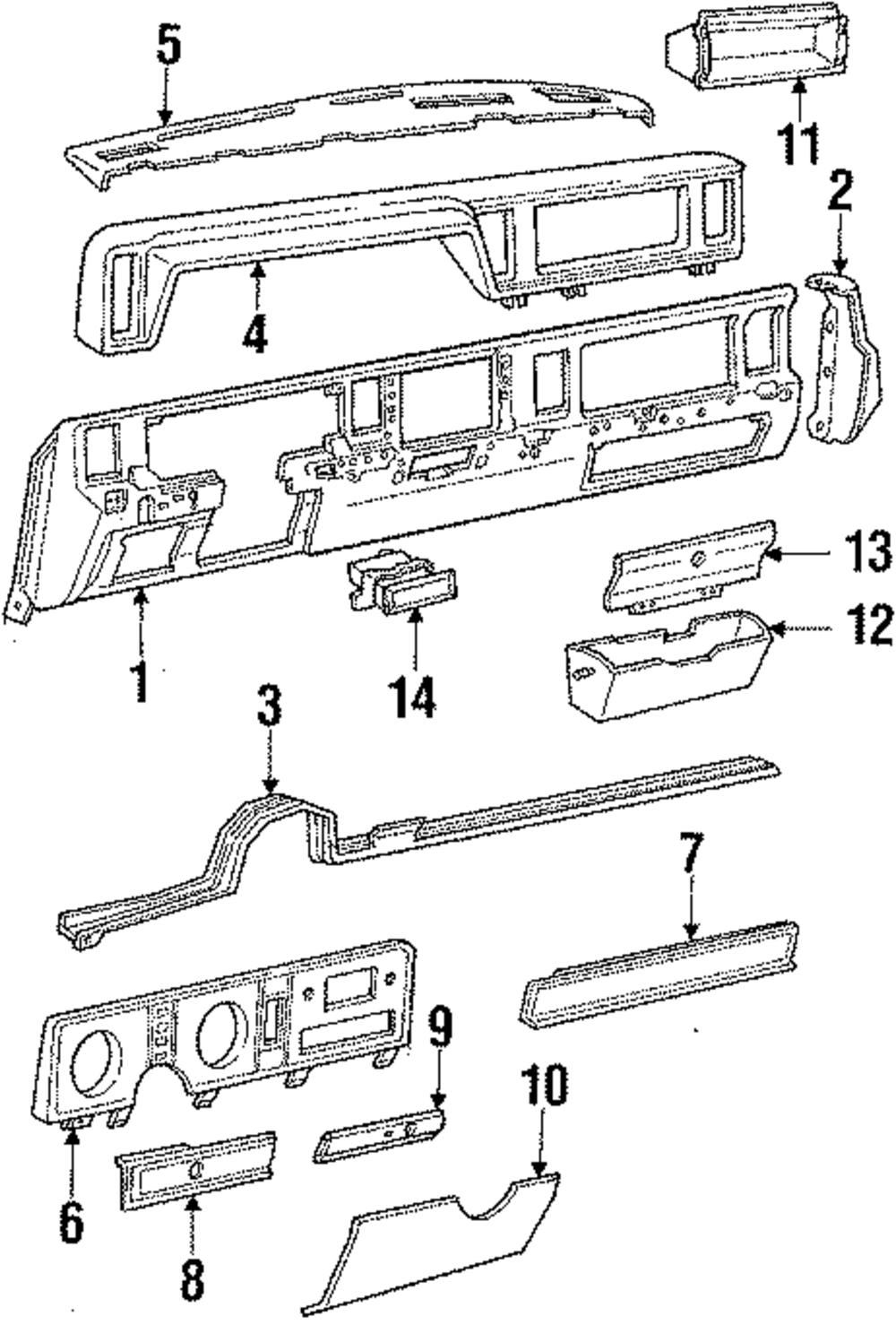 5
11
2
4
13
12
1
14
3
7
9
10
6
8