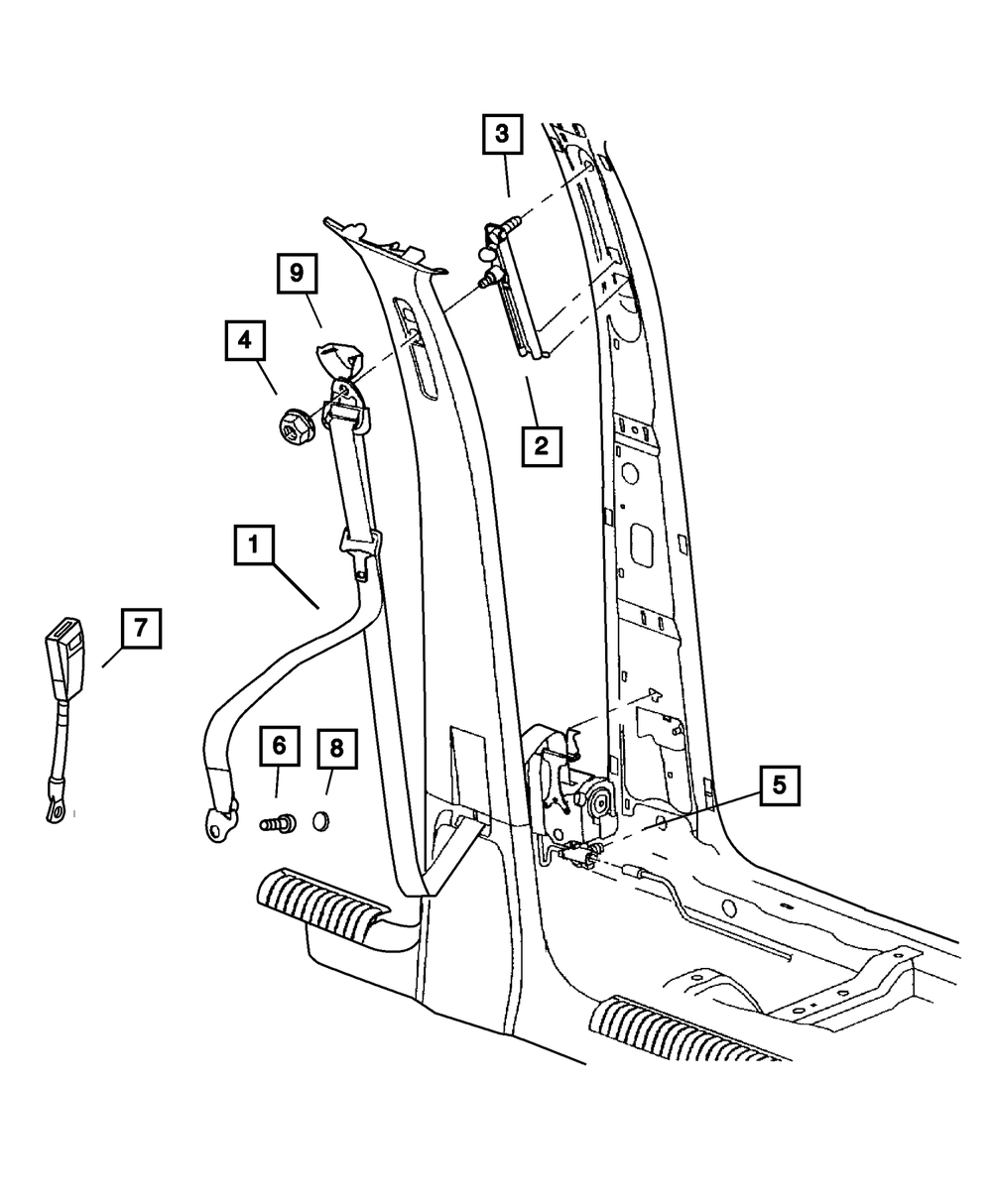 3
9
4
2
1
7
6
8
5