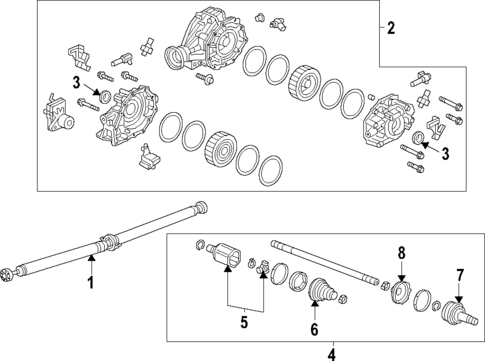 2
3
3
1
8
7
5
6
4