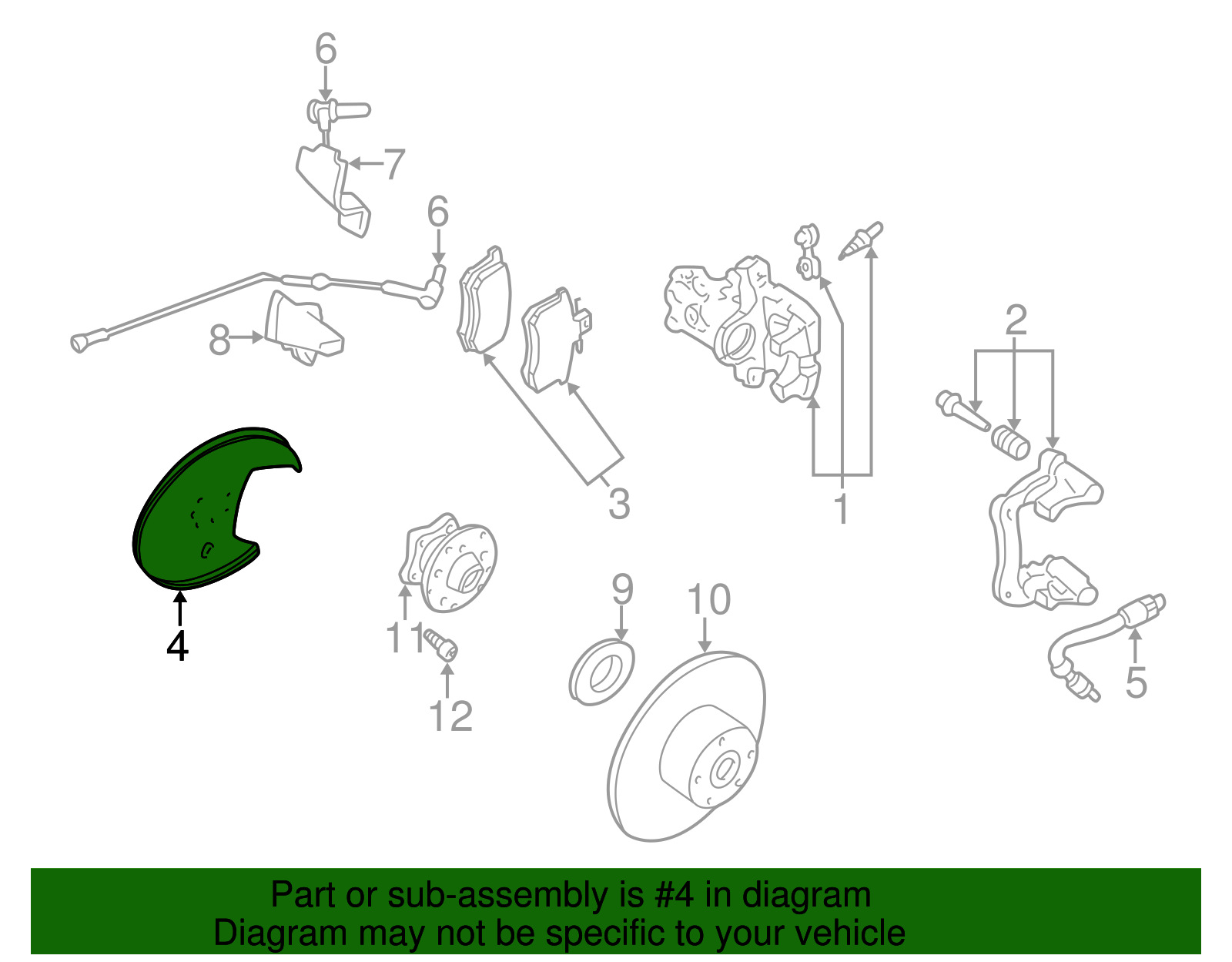 6
7
6
8
3
1
2
4
11
12
9
10
5

Part or sub-assembly is #4 in diagram
Diagram may not be specific to your vehicle