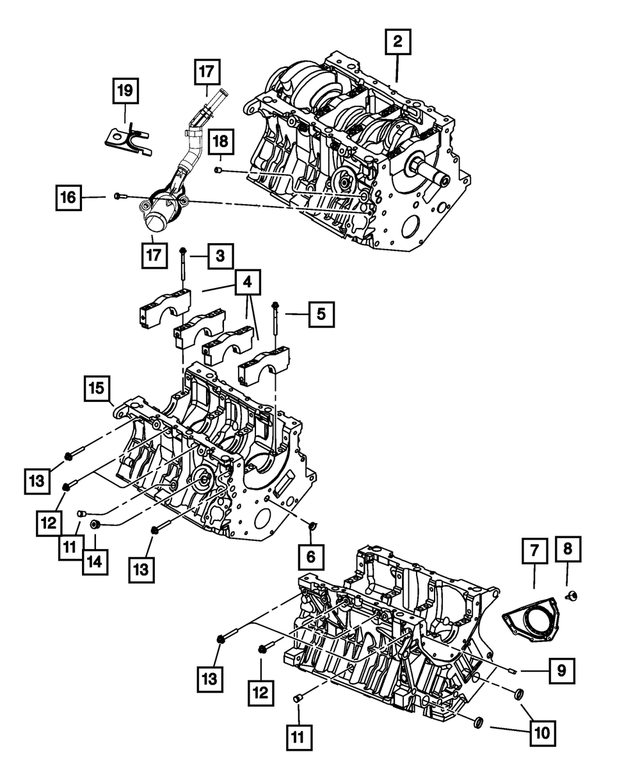 2
17
19
18
16
17
3
4
5
15
13
12
11
14
13
6
7
8
9
13
12
11
10