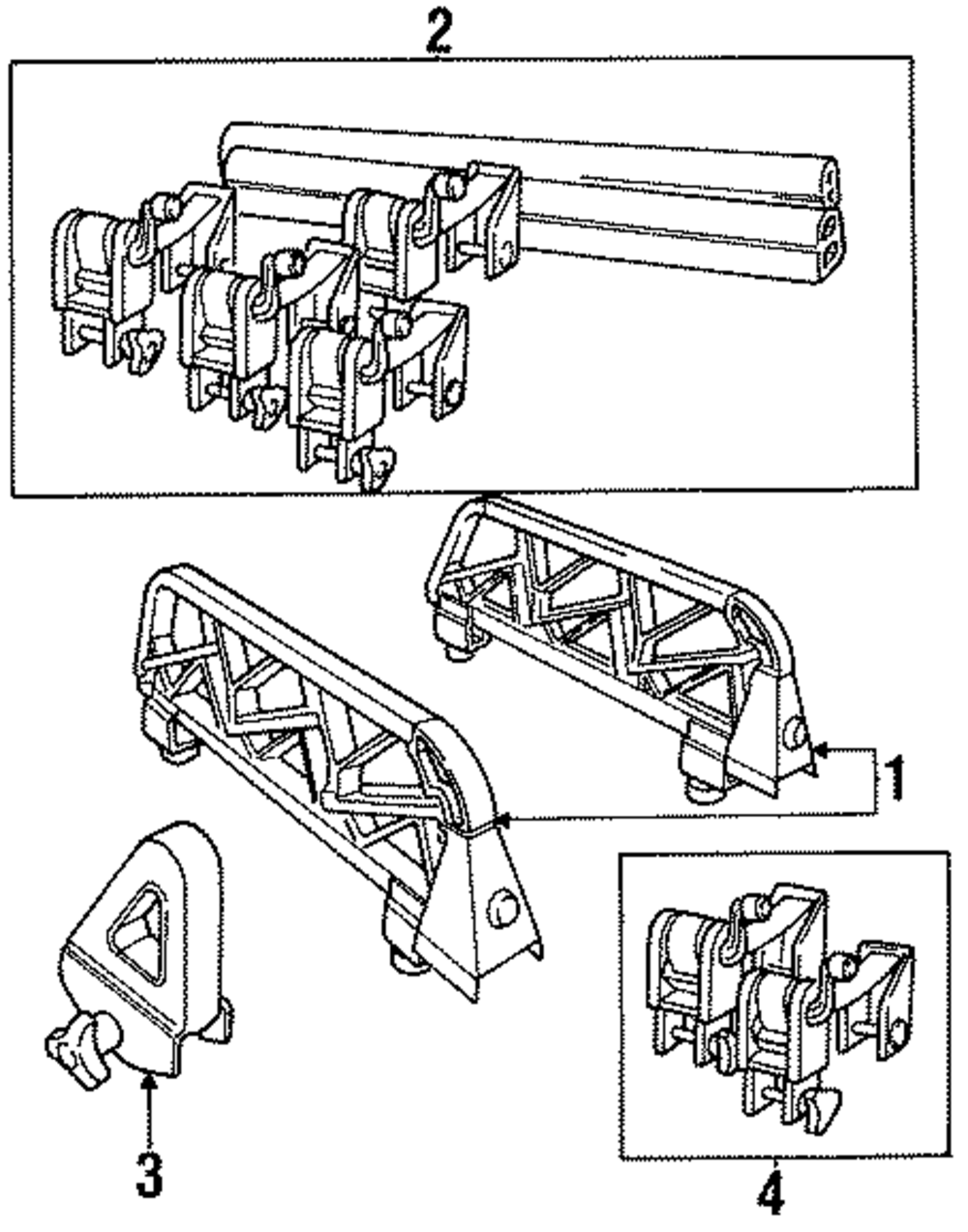 2
1
3
4