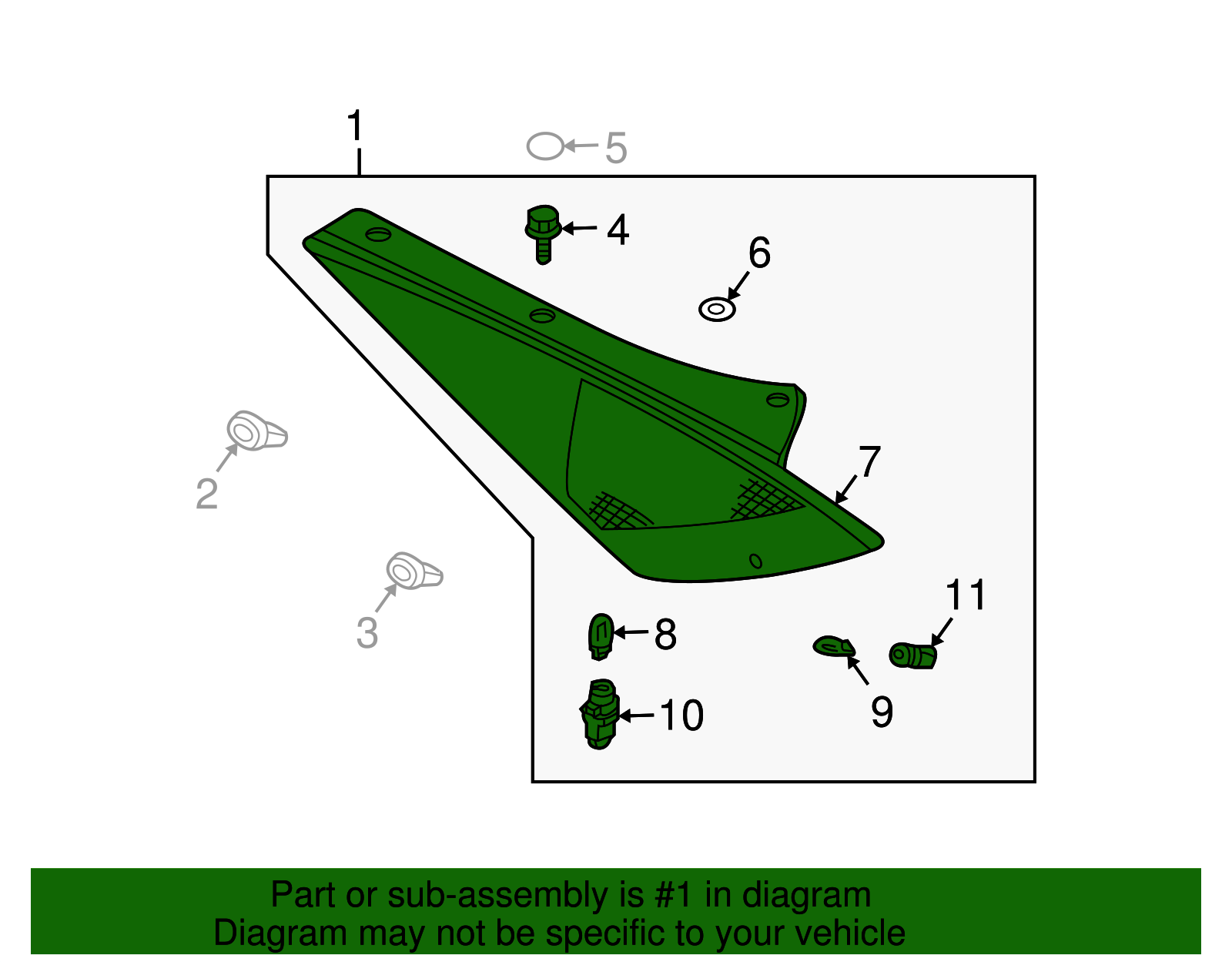 1
5
4
6
2
7
3
11
8
9
10

Part or sub-assembly is #1 in diagram
Diagram may not be specific to your vehicle