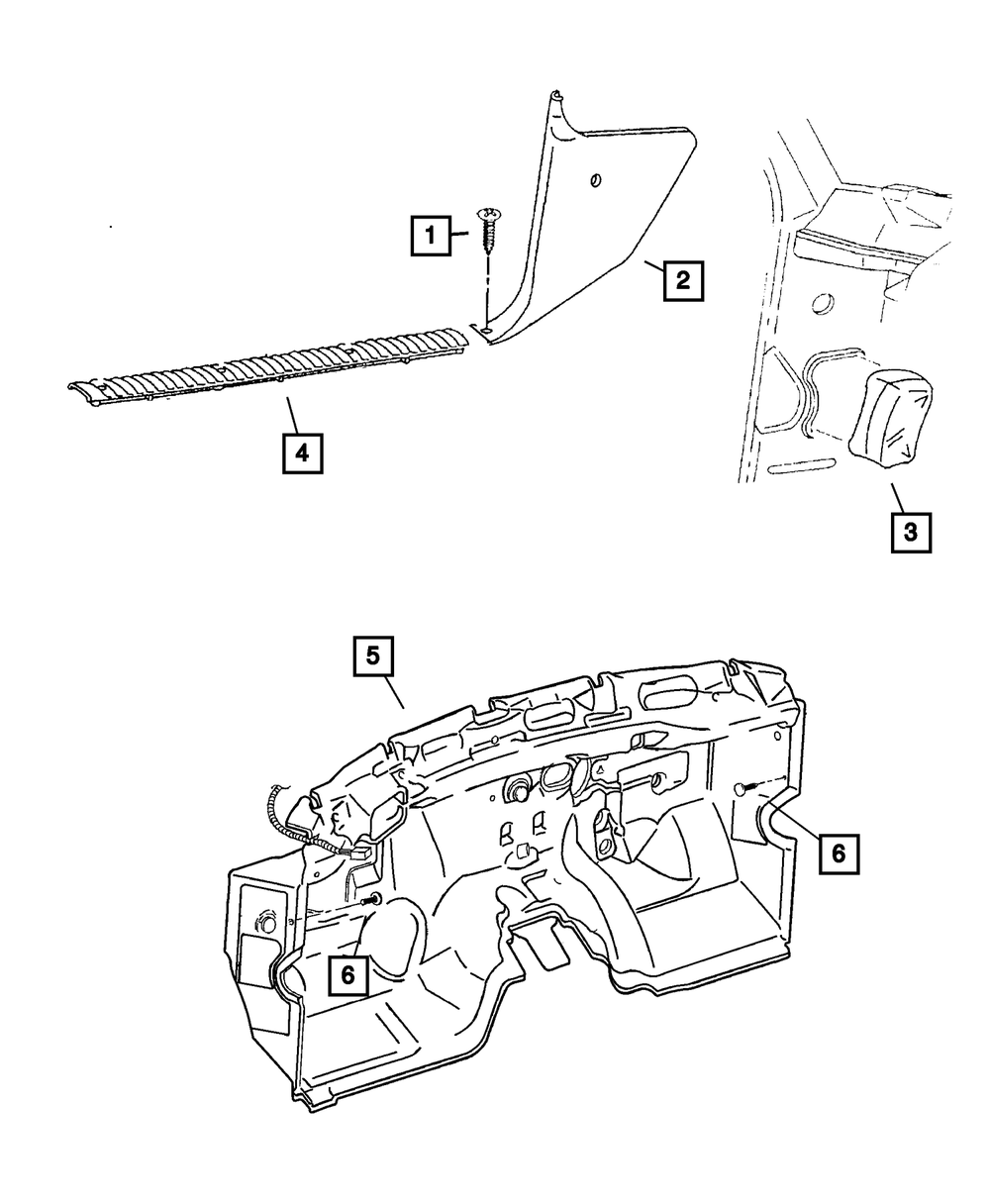 1
2
4
3
5
6
6