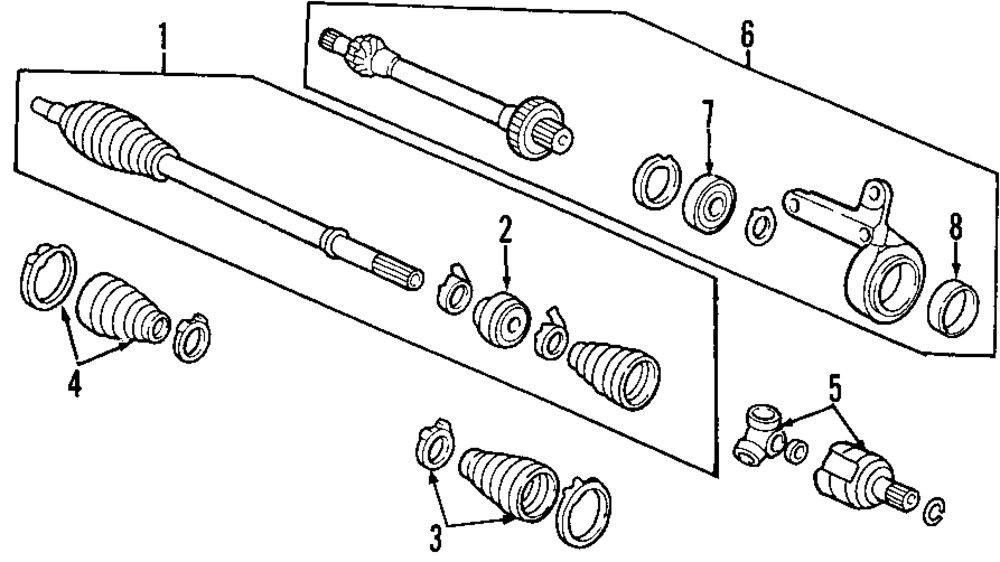 1
6
7
2
8
4
5
3