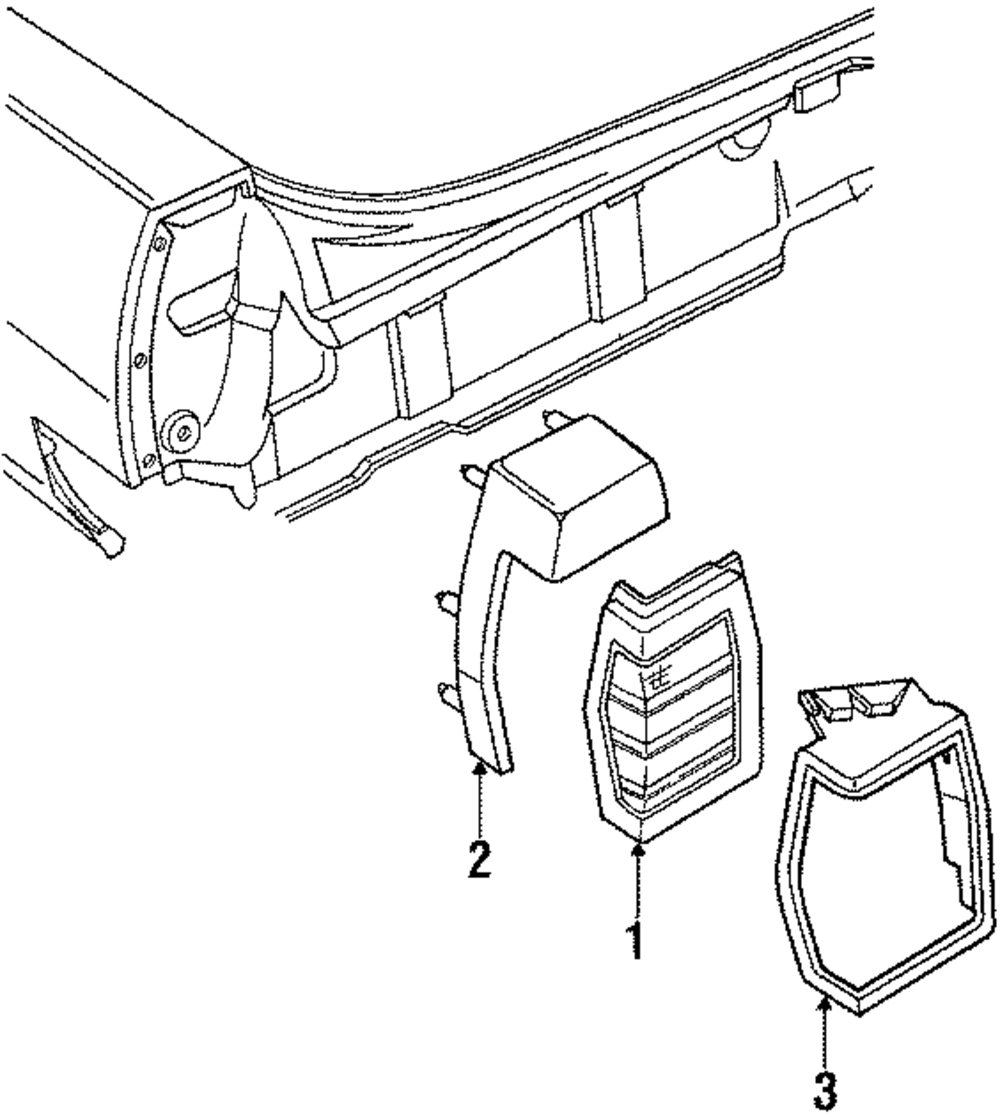 2

1

3