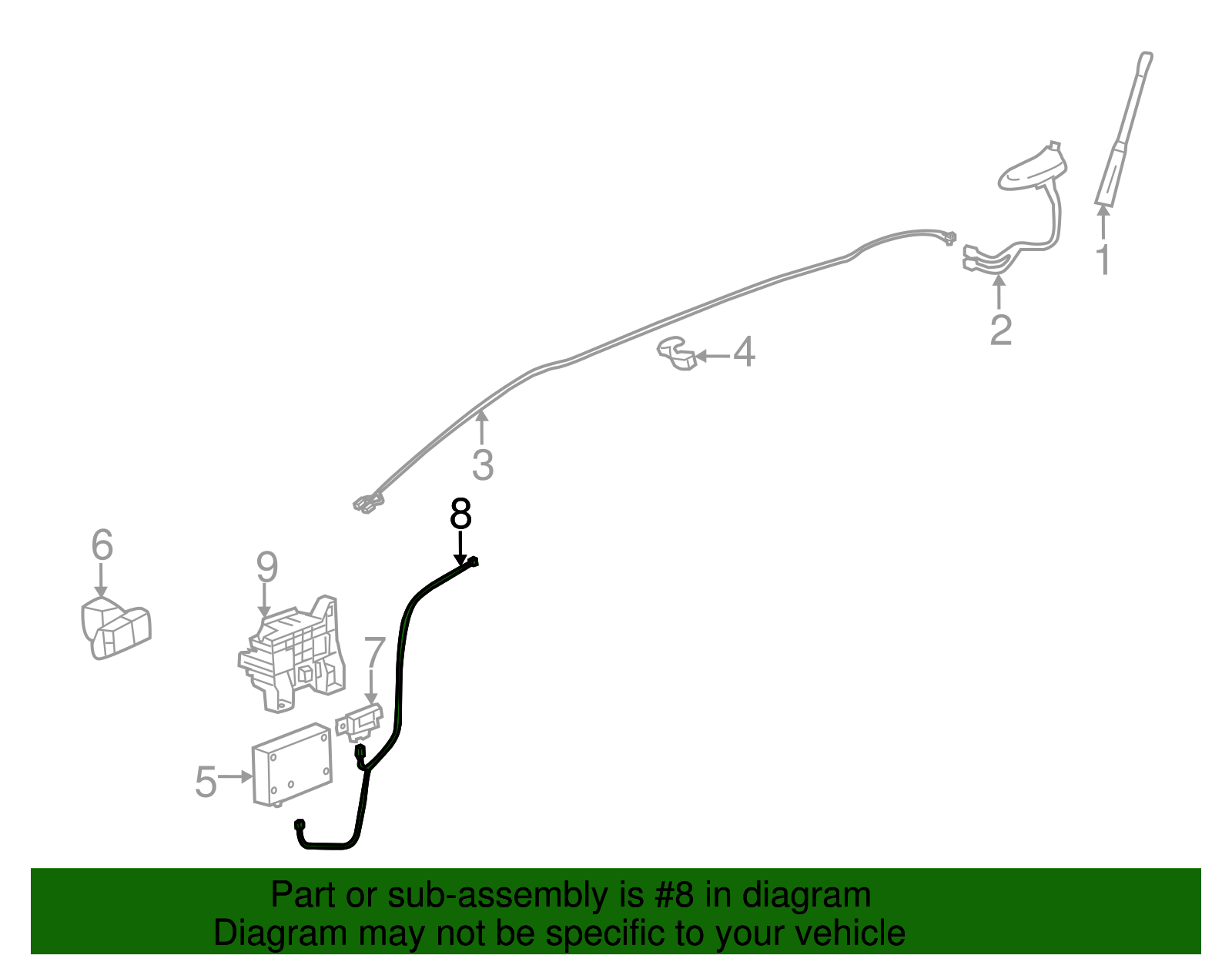 1
2
4
3
8
6
9
7
5

Part or sub-assembly is #8 in diagram
Diagram may not be specific to your vehicle