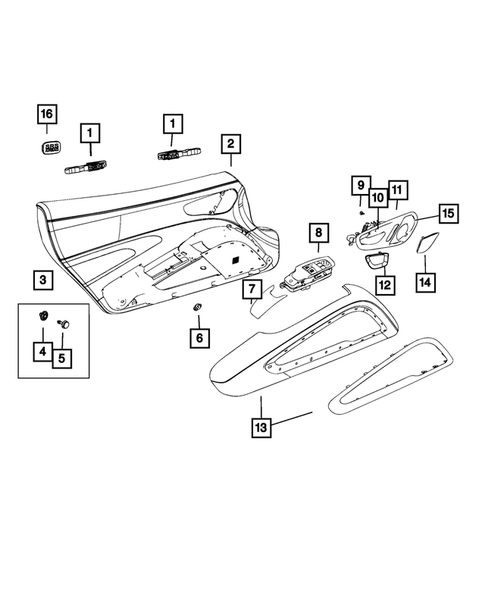 16
1
1
2
9
10
11
15
8
3
7
12
14
4
5
6
13