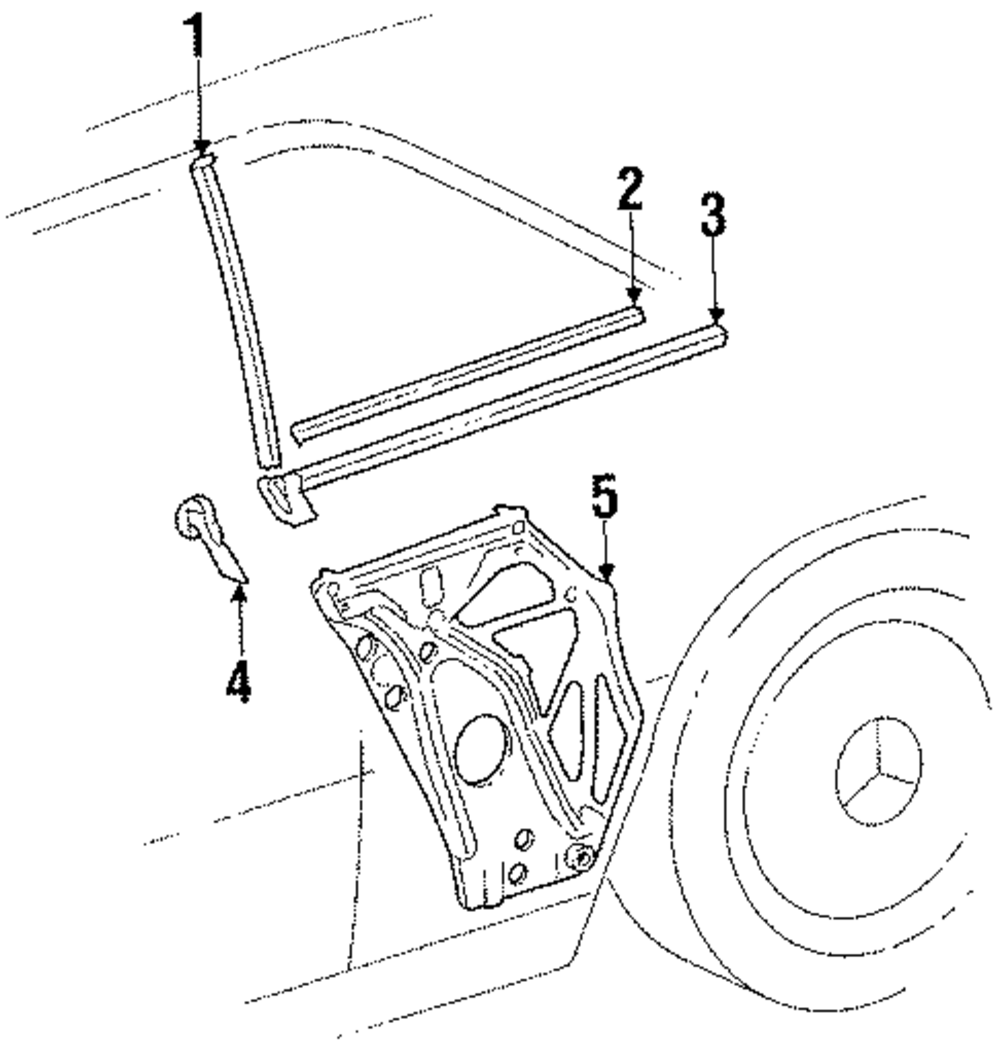 1
2
3
4
5