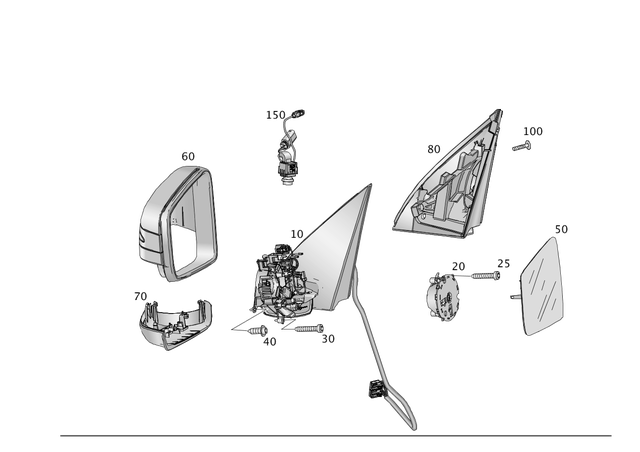 150
100
80
60
10
50
20
25
70
40
30