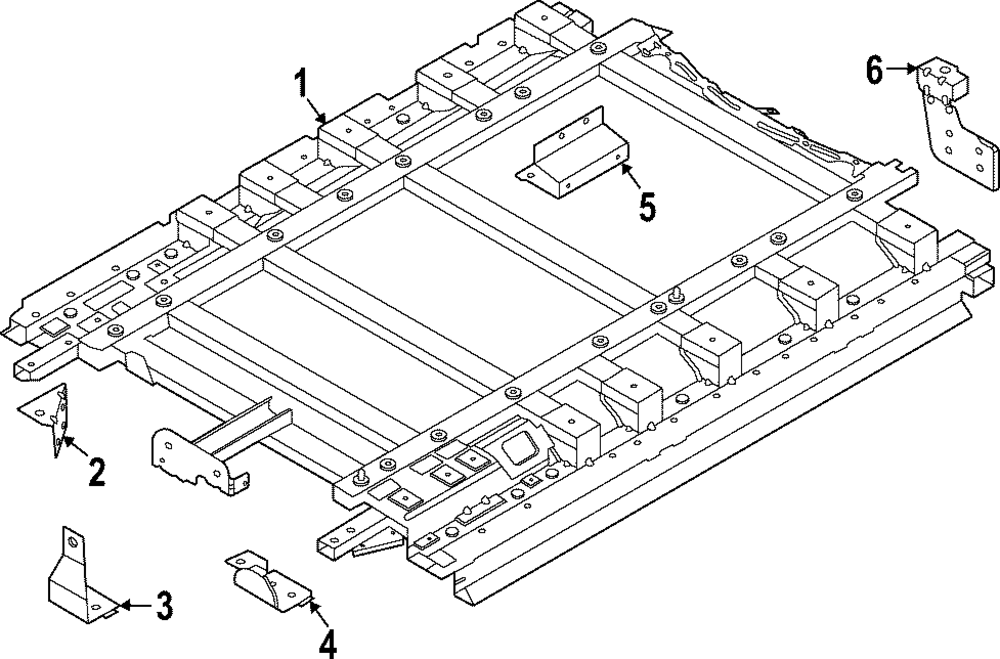 1
6
5
2
3
4