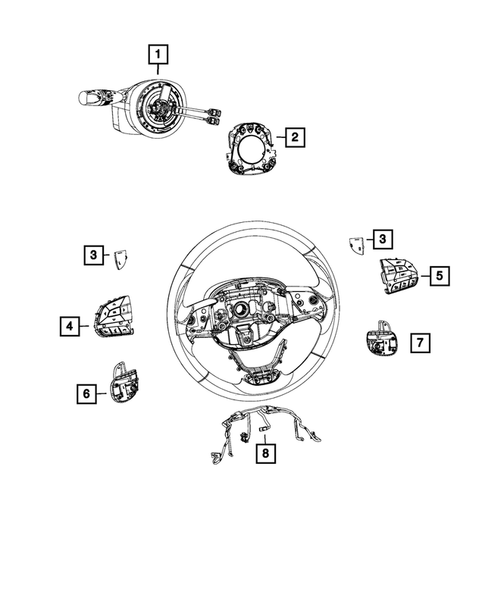 1
2
3
3
5
4
7
6
8