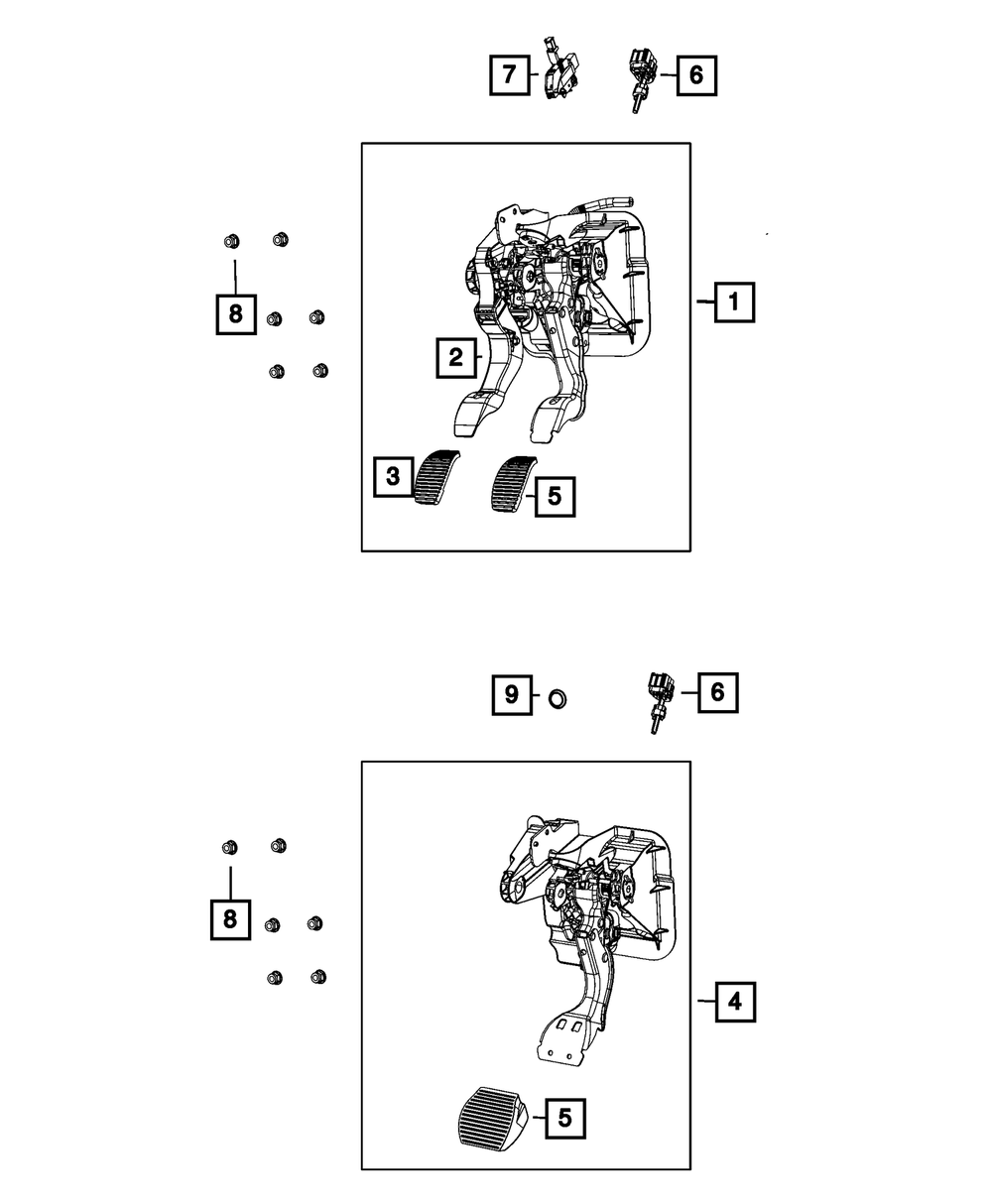 7
6
8
1
2
3
5
9
6
8
4
5