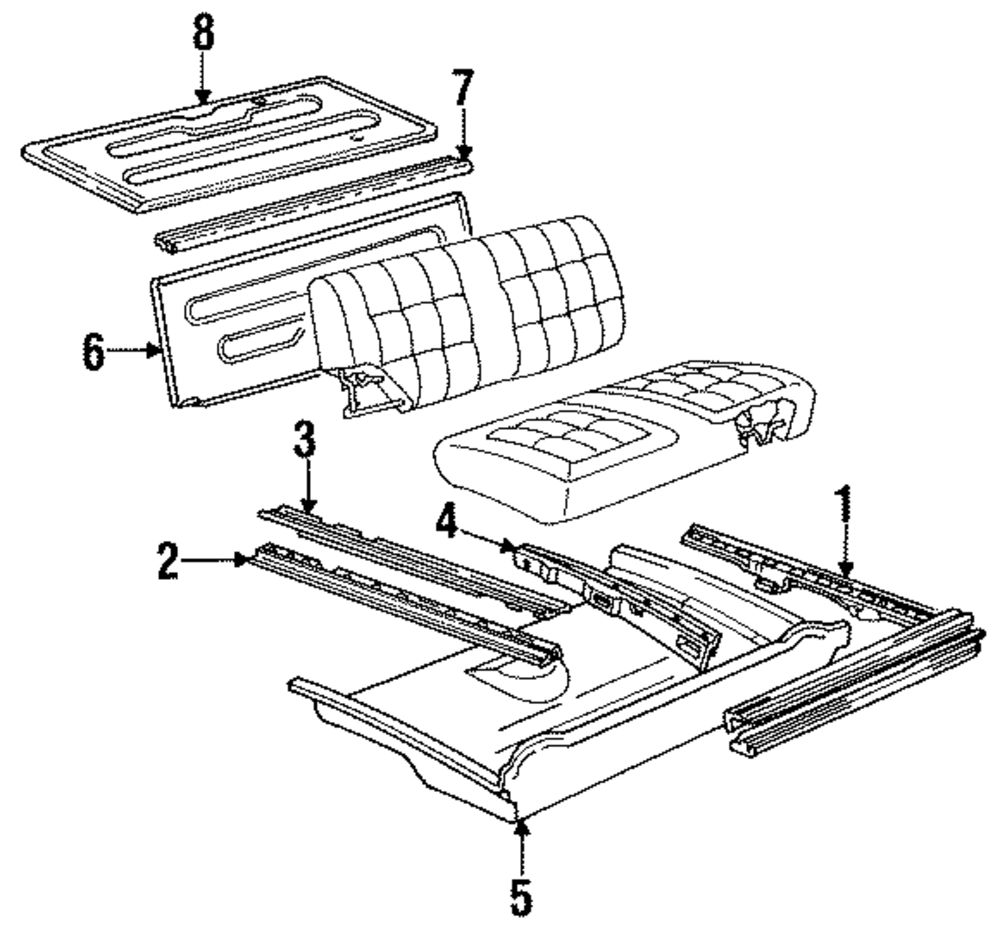 8
7
6
3
4
1
2
5