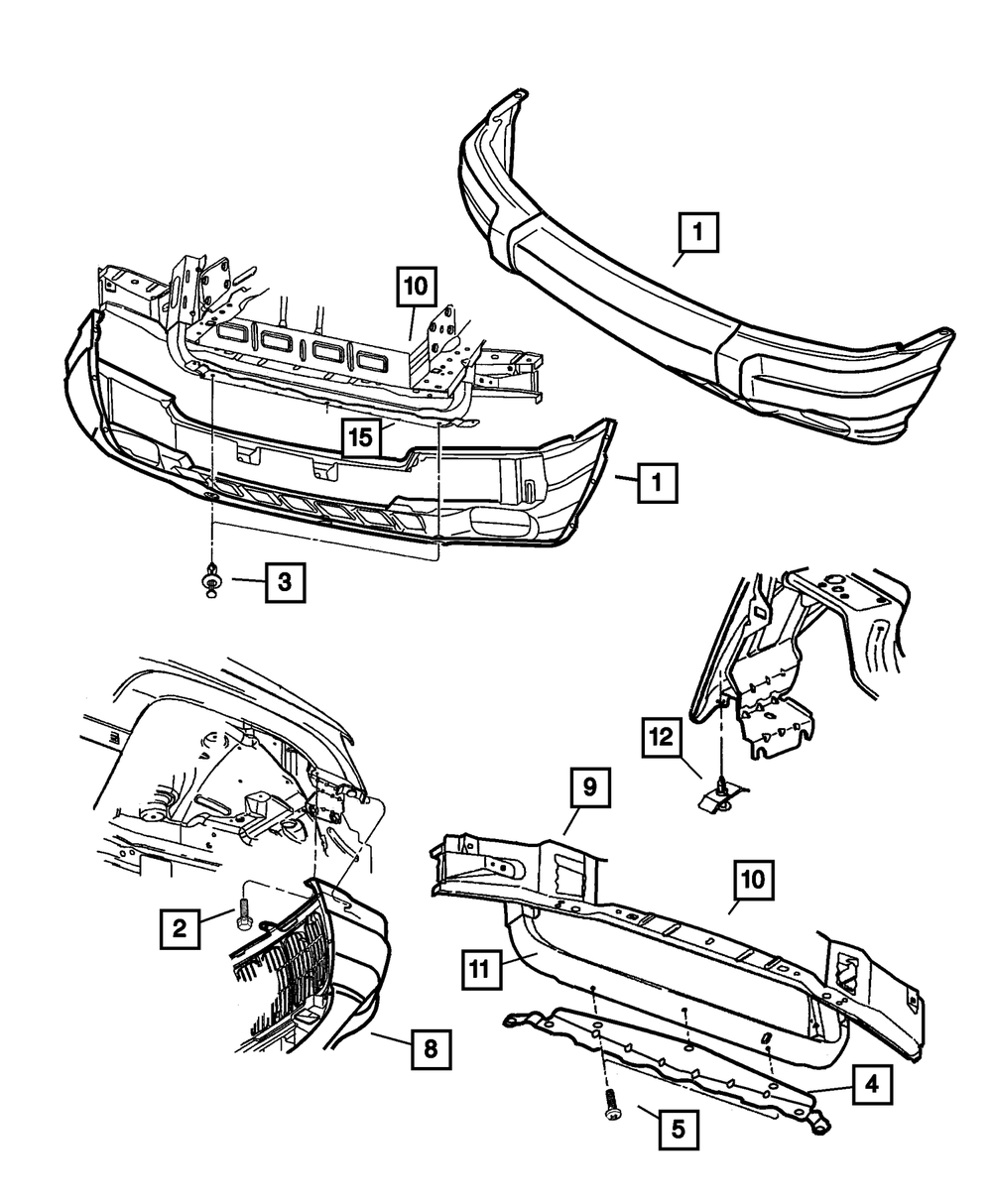 1
10
15
1
3
12
9
10
2
11
8
4
5