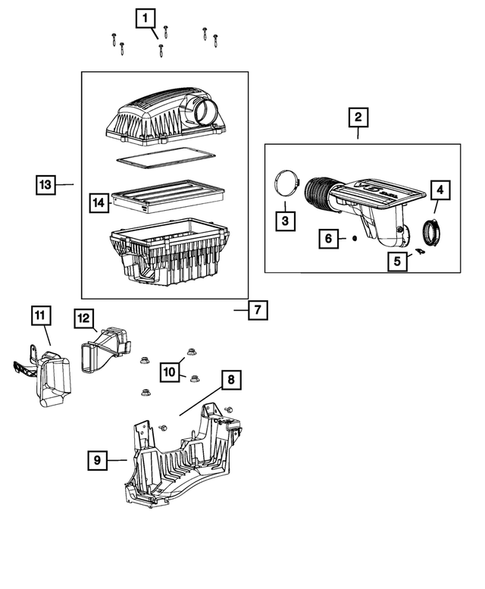 1
2
13
14
3
4
6
5
7
11
12
10
8
9