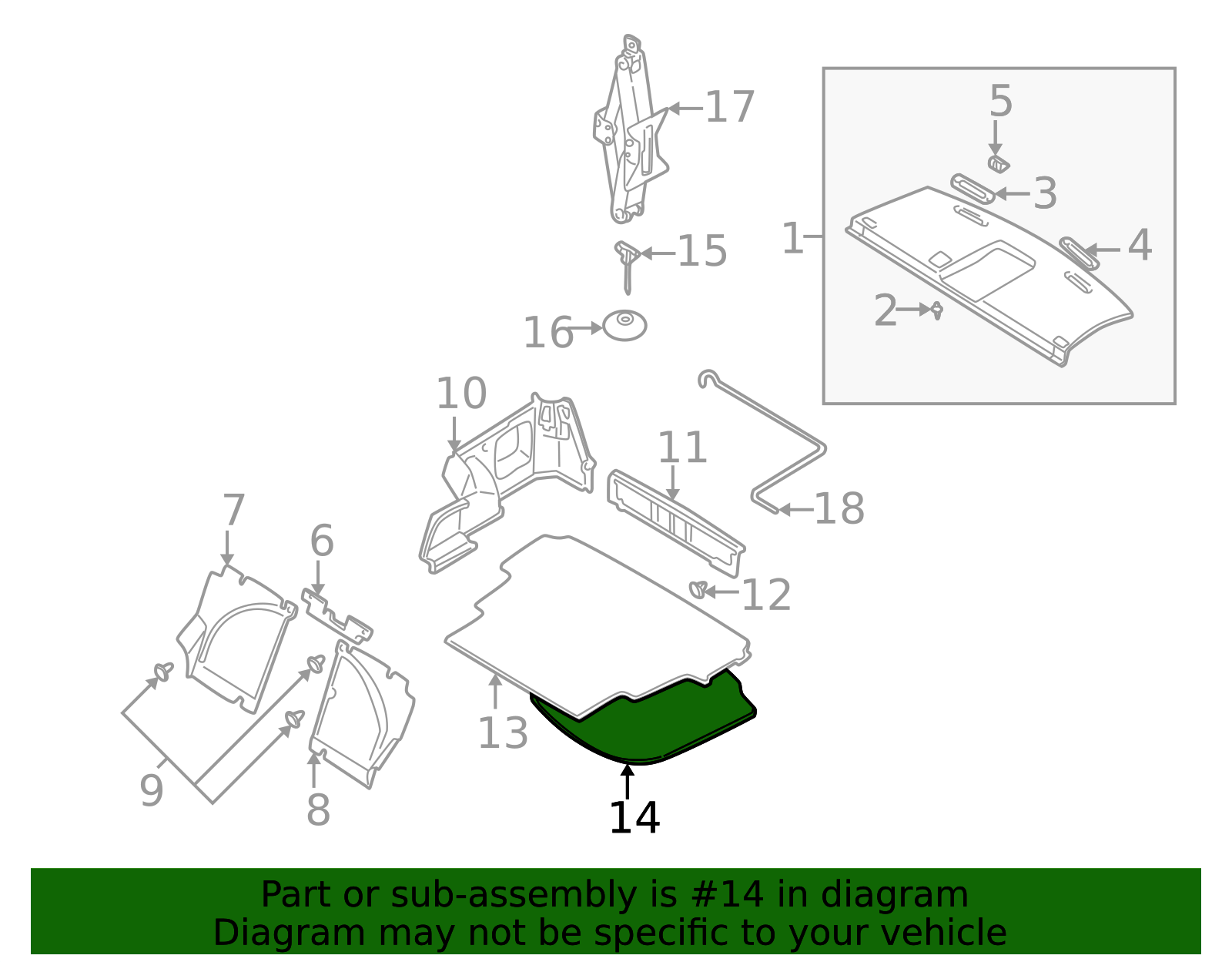 17
5
3
1
4
15
2
16
10
11
18
7
6
12
13
9
8
14

Part or sub-assembly is #14 in diagram
Diagram may not be specific to your vehicle