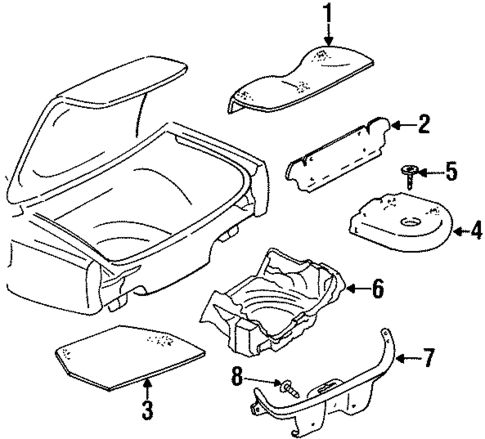 1
2
5
4
6
7
8
3