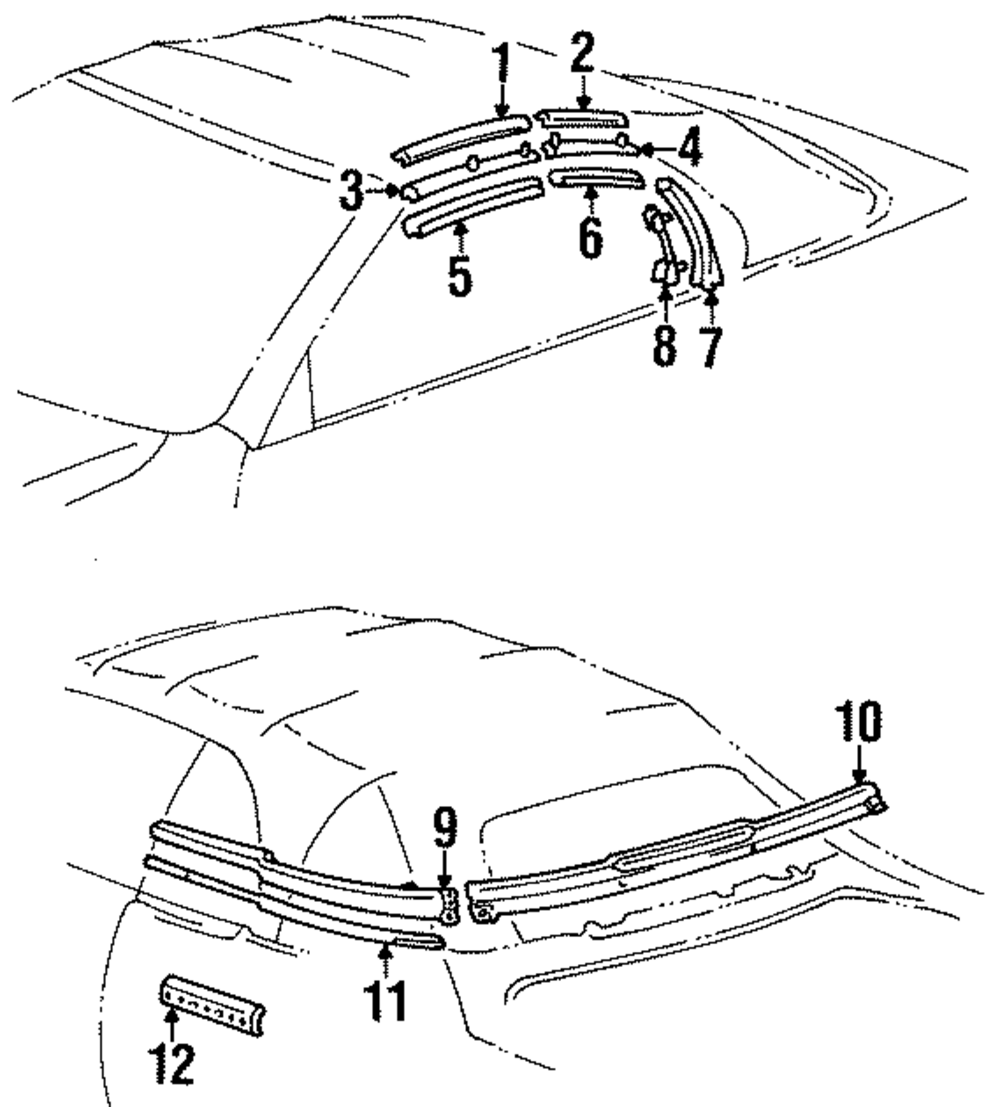 1
2
3
4
5
6
8
7
10
9
11
12