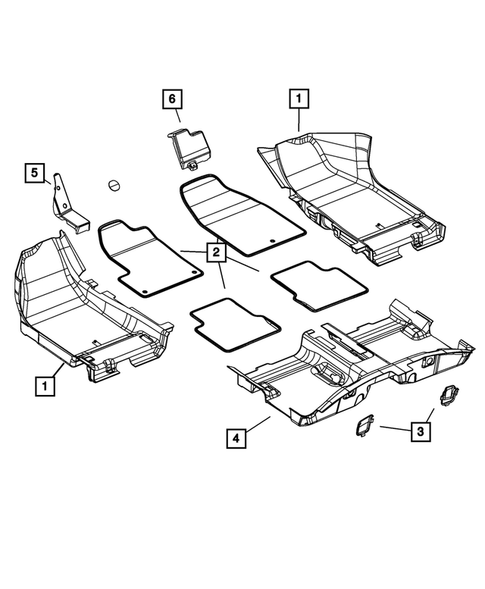 6
1
5
2
1
4
3