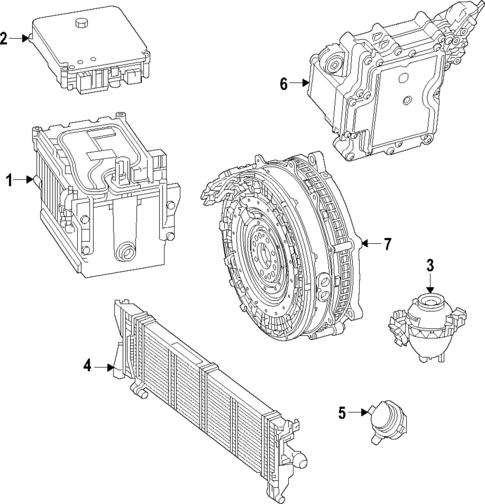 2
6
1
7
3
4
5