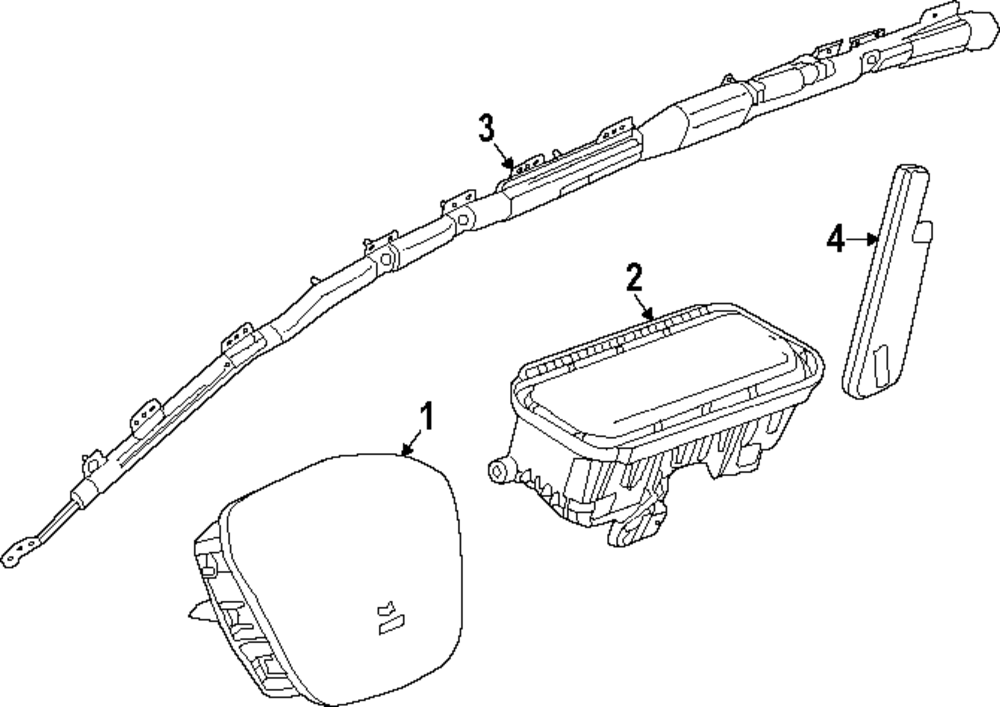 3
4
2
1