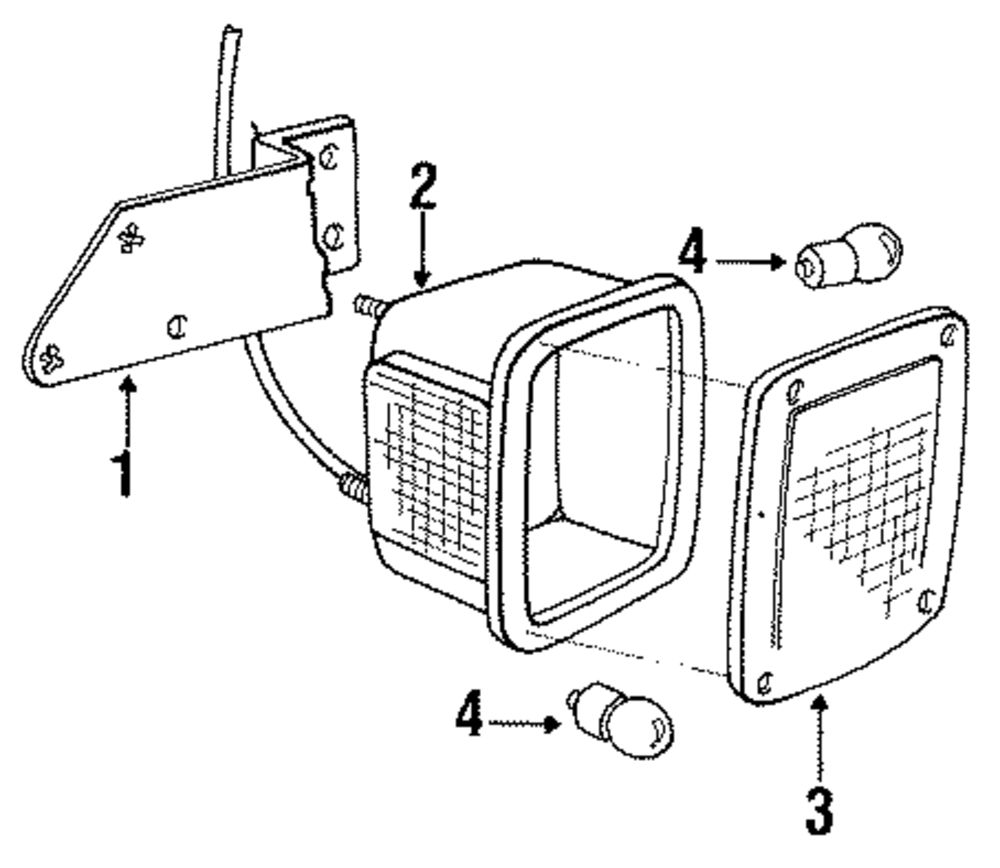 2
4
1
4
3