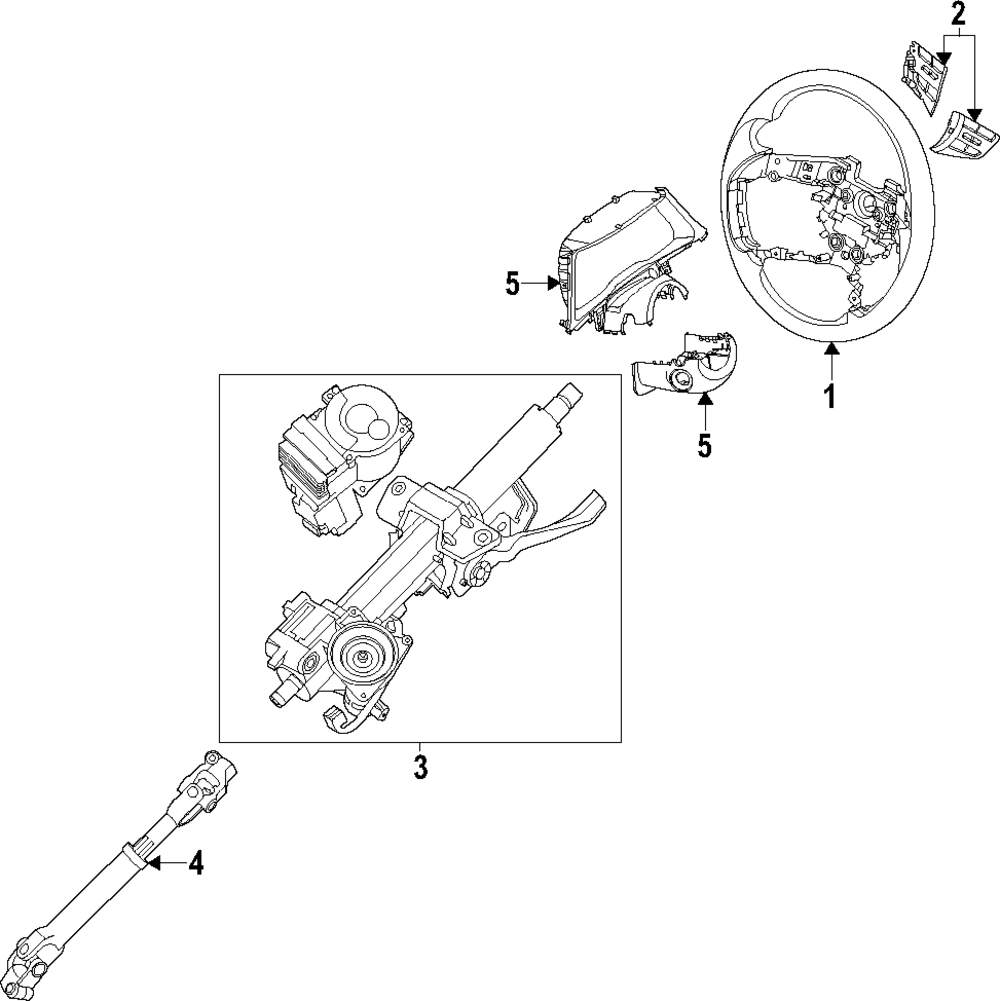 2
5
1
5
3
4