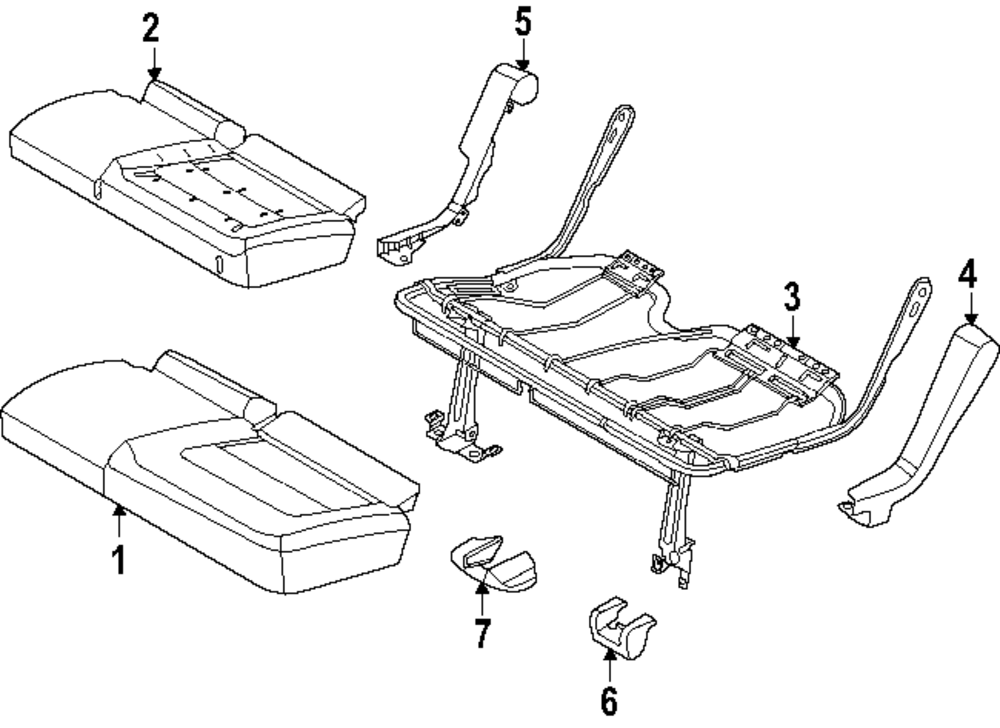 2
5
3
4
1
7
6