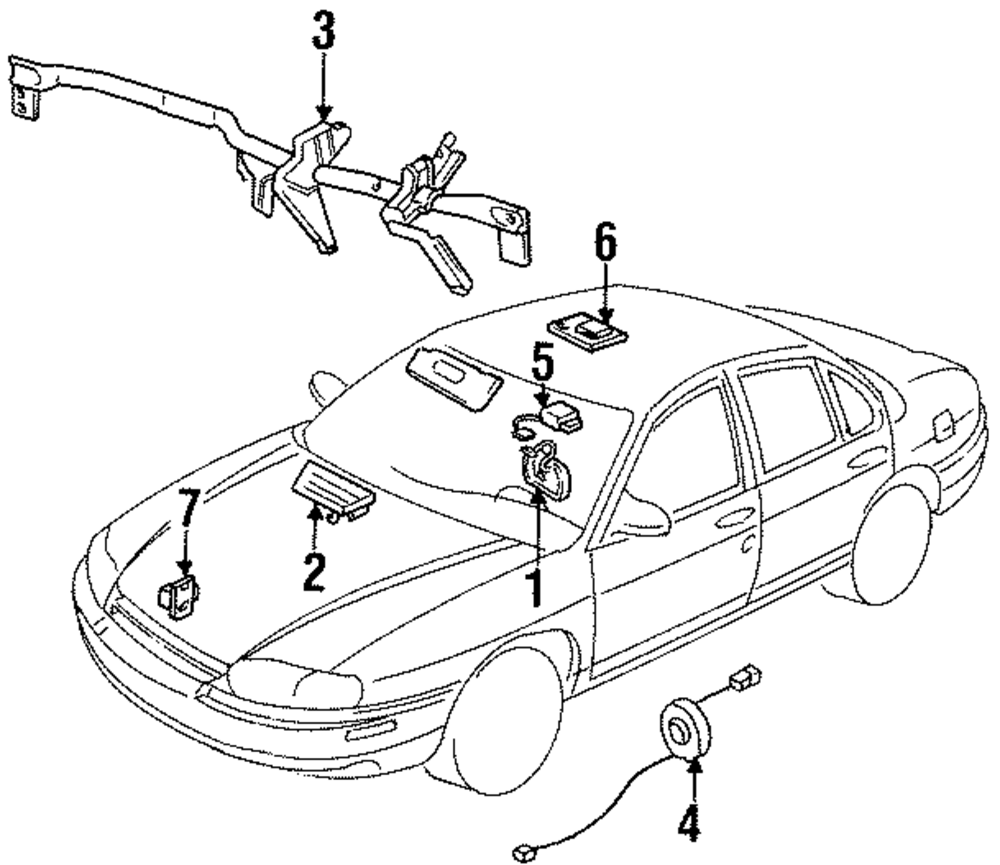 3
6
5
7
2
1
4