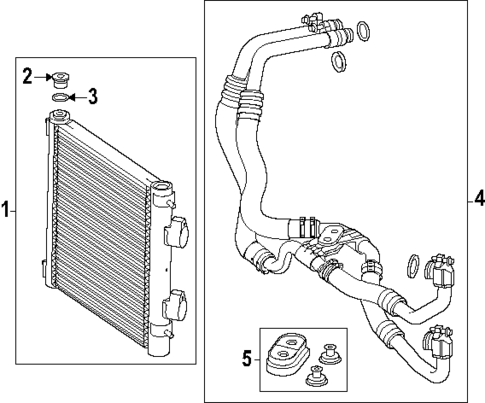 2
3
1
4
5