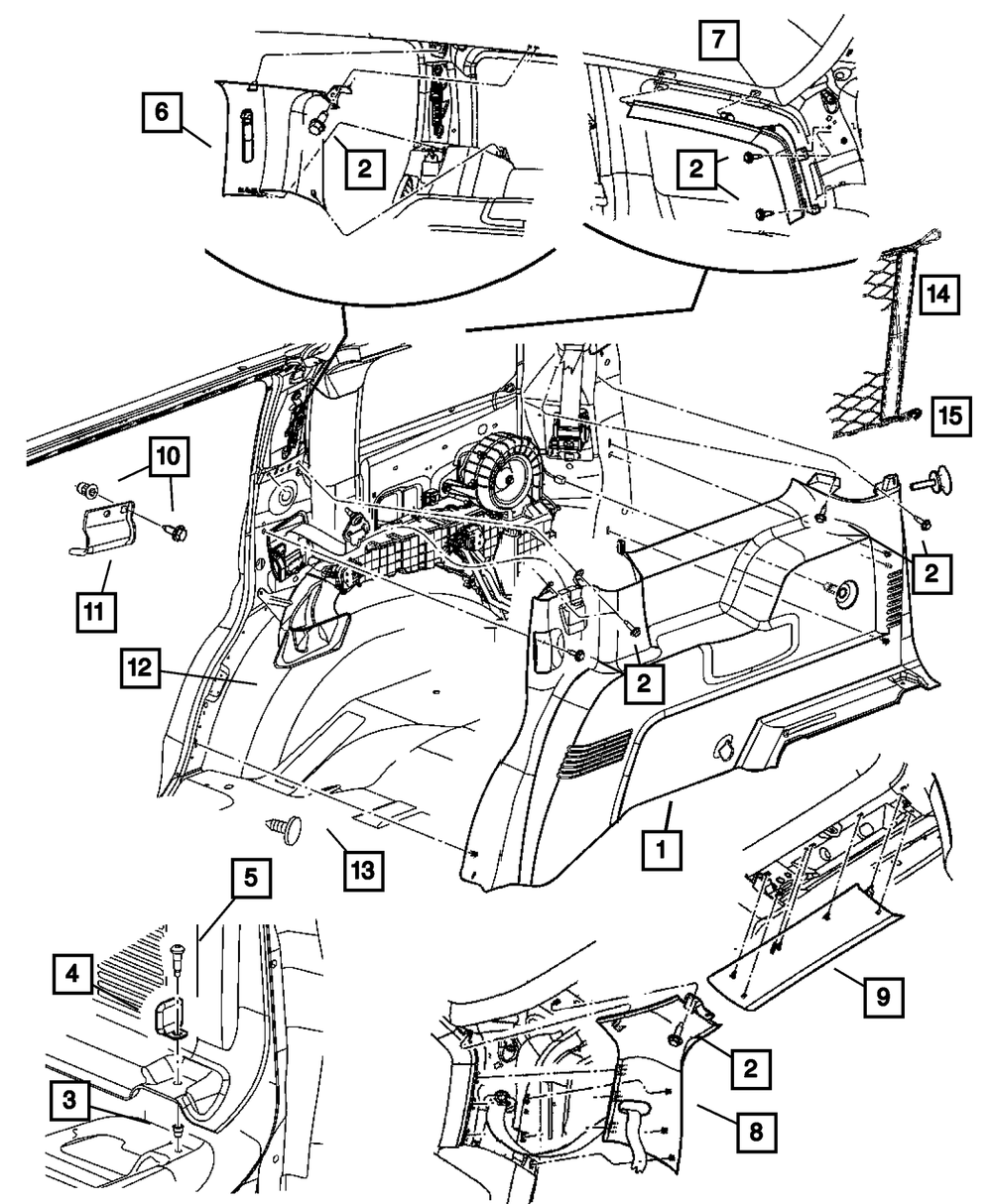 6
2
7
2
14
15
10
11
2
12
2
1
13
5
4
3
9
2
8