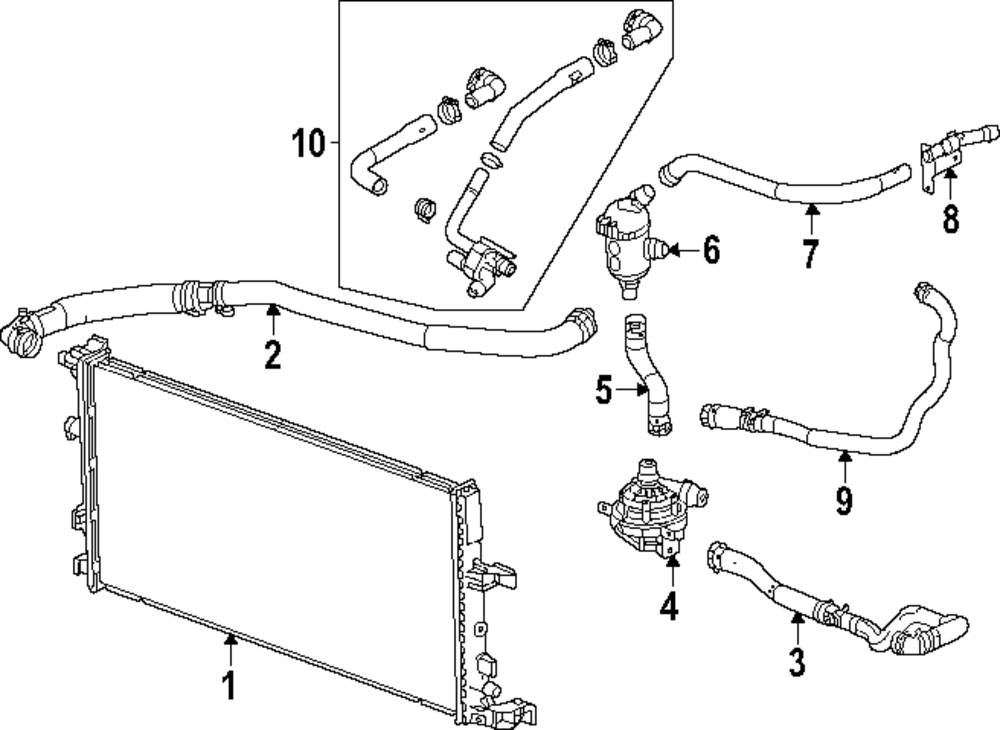 10
8
7
6
2
5
9
4
3
1