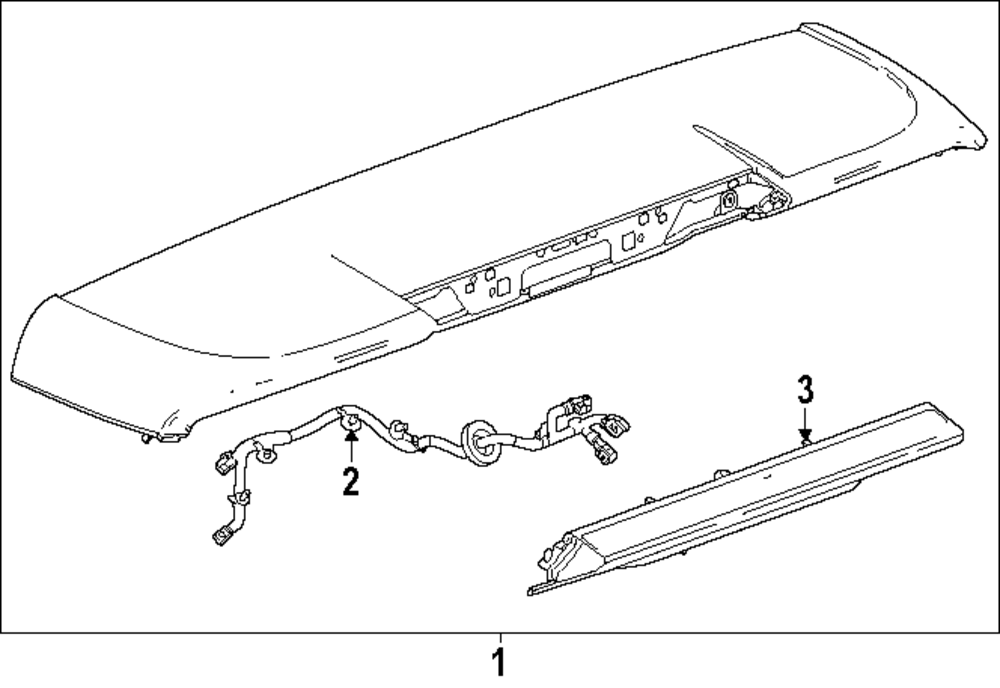 3
2
1