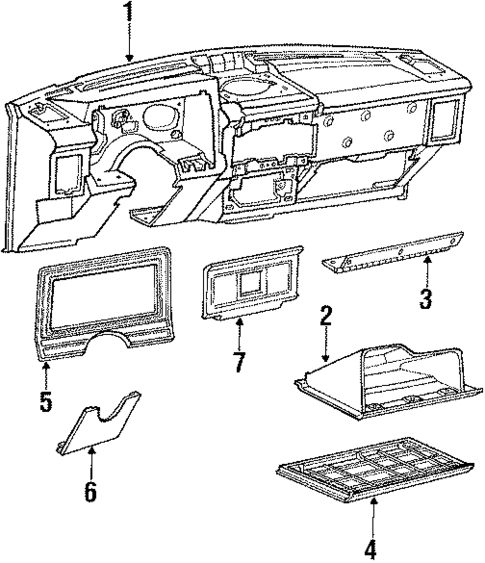 1
3
2
7
5
6
4