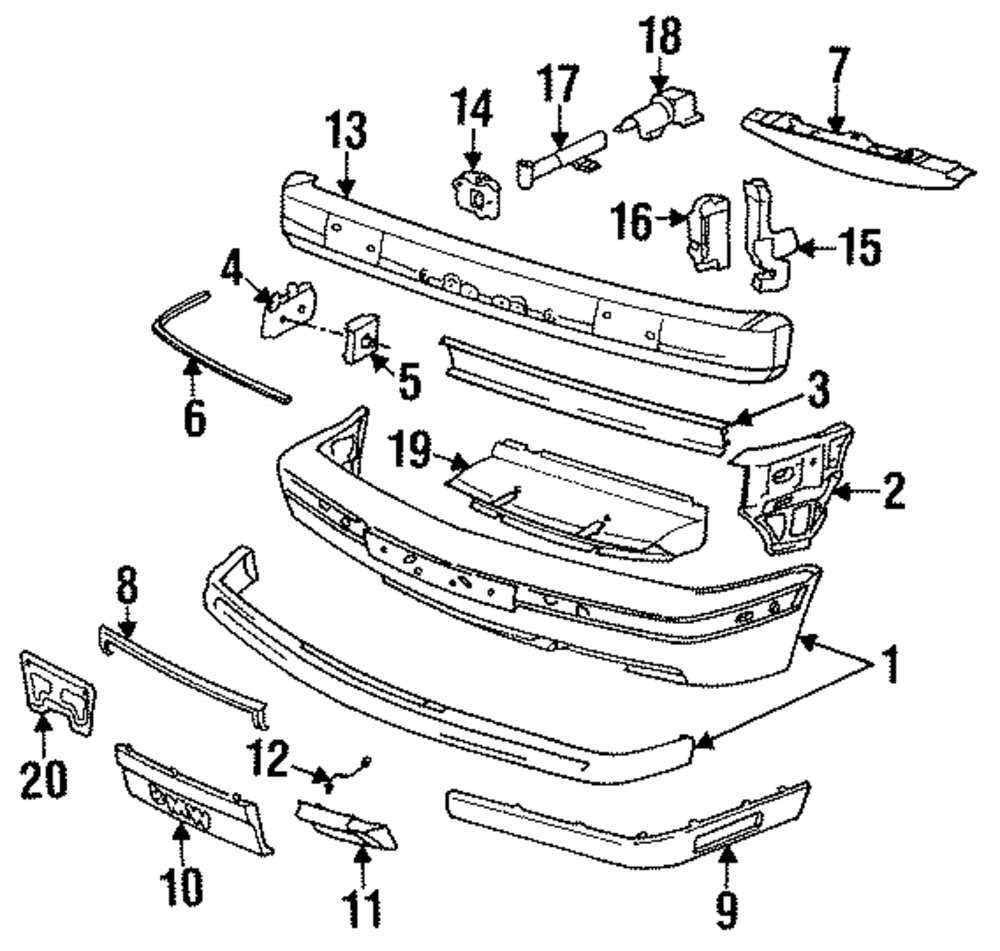 18
17
7
14
13
16
15
4
5
6
3
19
2
8
1
20
12
10
11
9