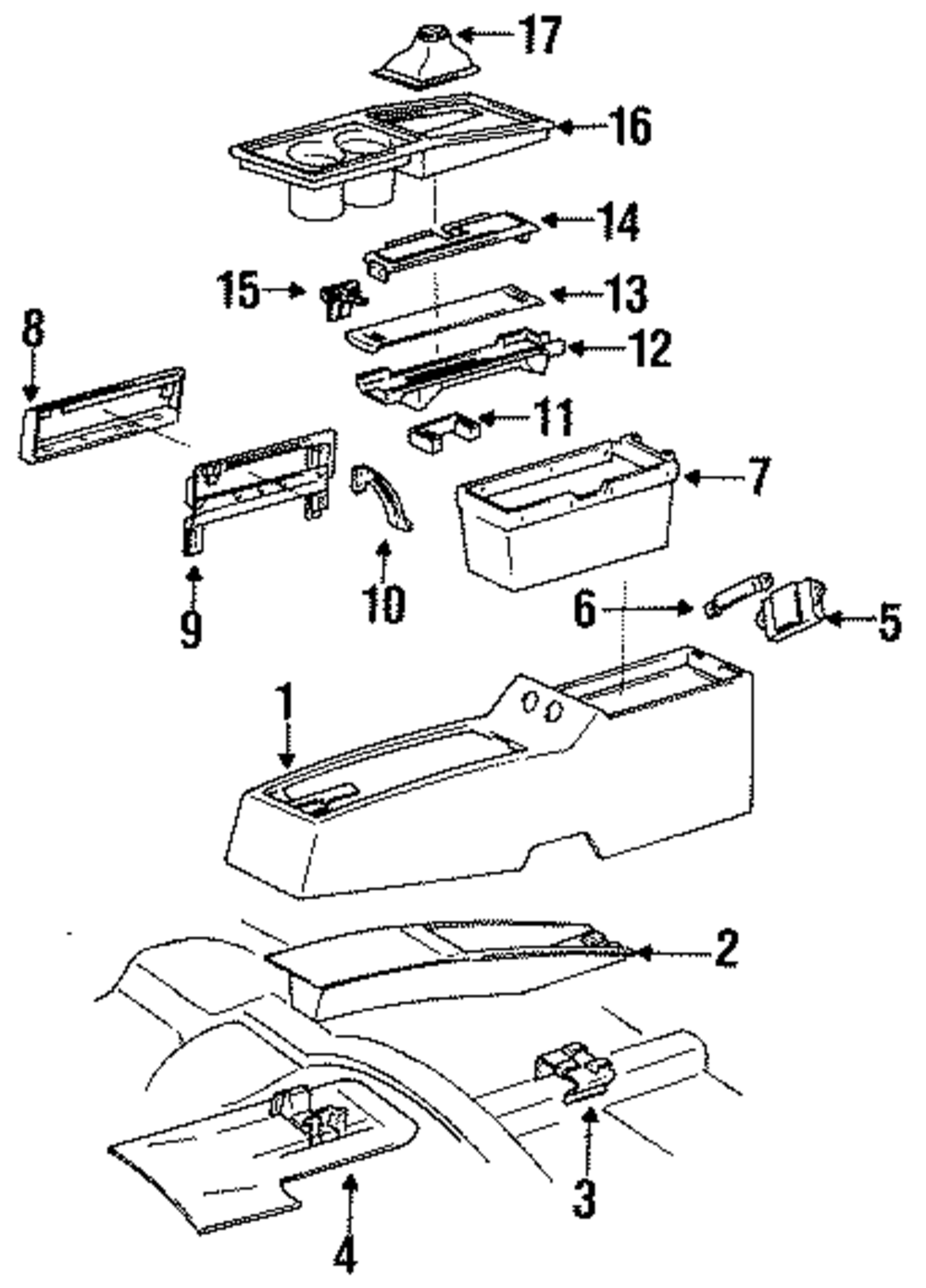 17
16
14
15
13
12
8
11
7
9
10
6
5
1
2
3
4