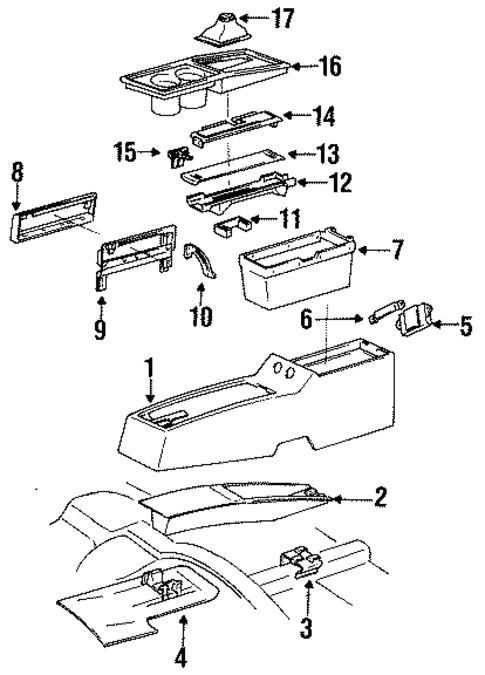 17
16
14
15
13
8
12
11
7
9
10
6
5
1
2
3
4