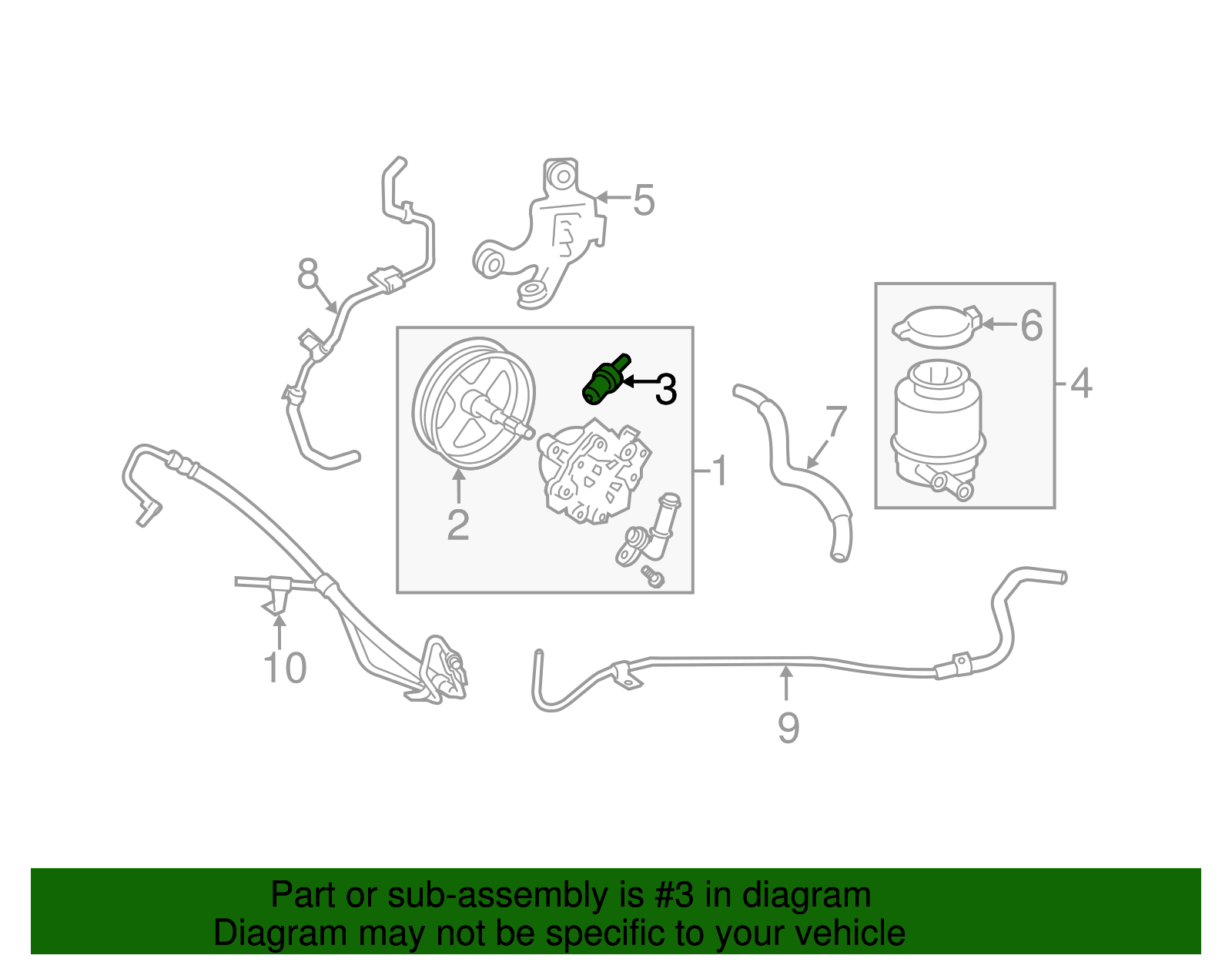 5

8

6

3

4

7

1

2

10

9

Part or sub-assembly is #3 in diagram
Diagram may not be specific to your vehicle