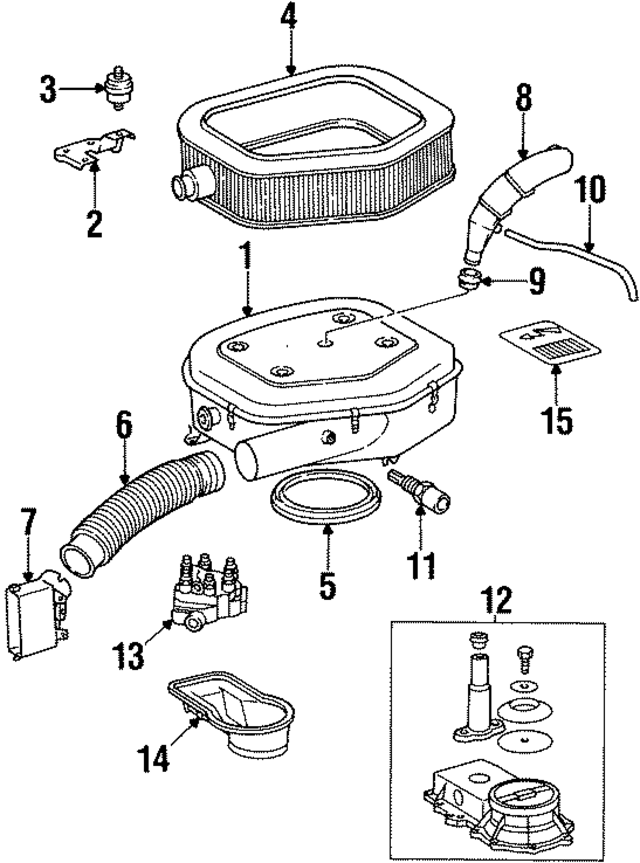 4
3
8
2
10
1
9
15
6
7
5
11
12
13
14