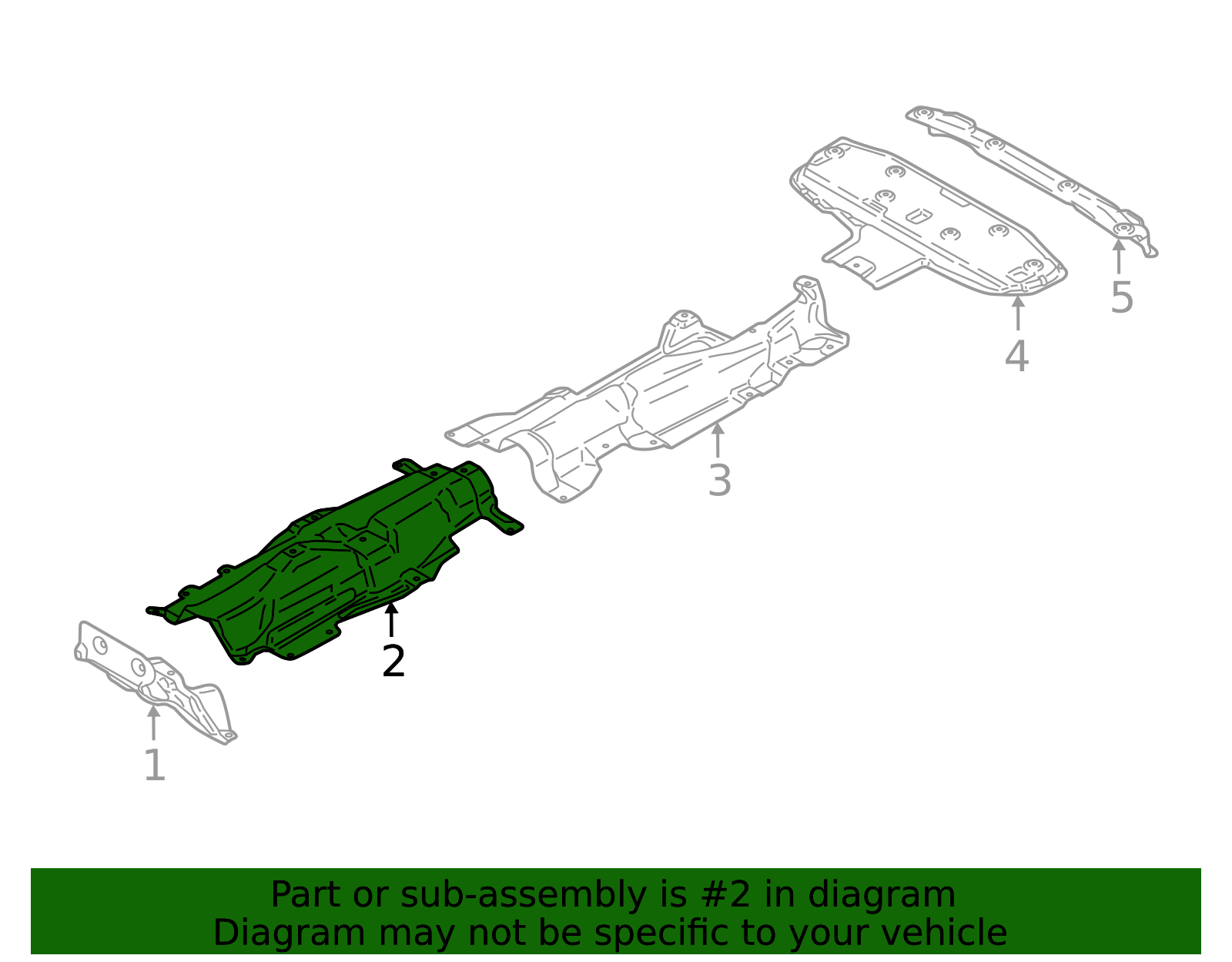 5
4
3
2
1

Part or sub-assembly is #2 in diagram
Diagram may not be specific to your vehicle