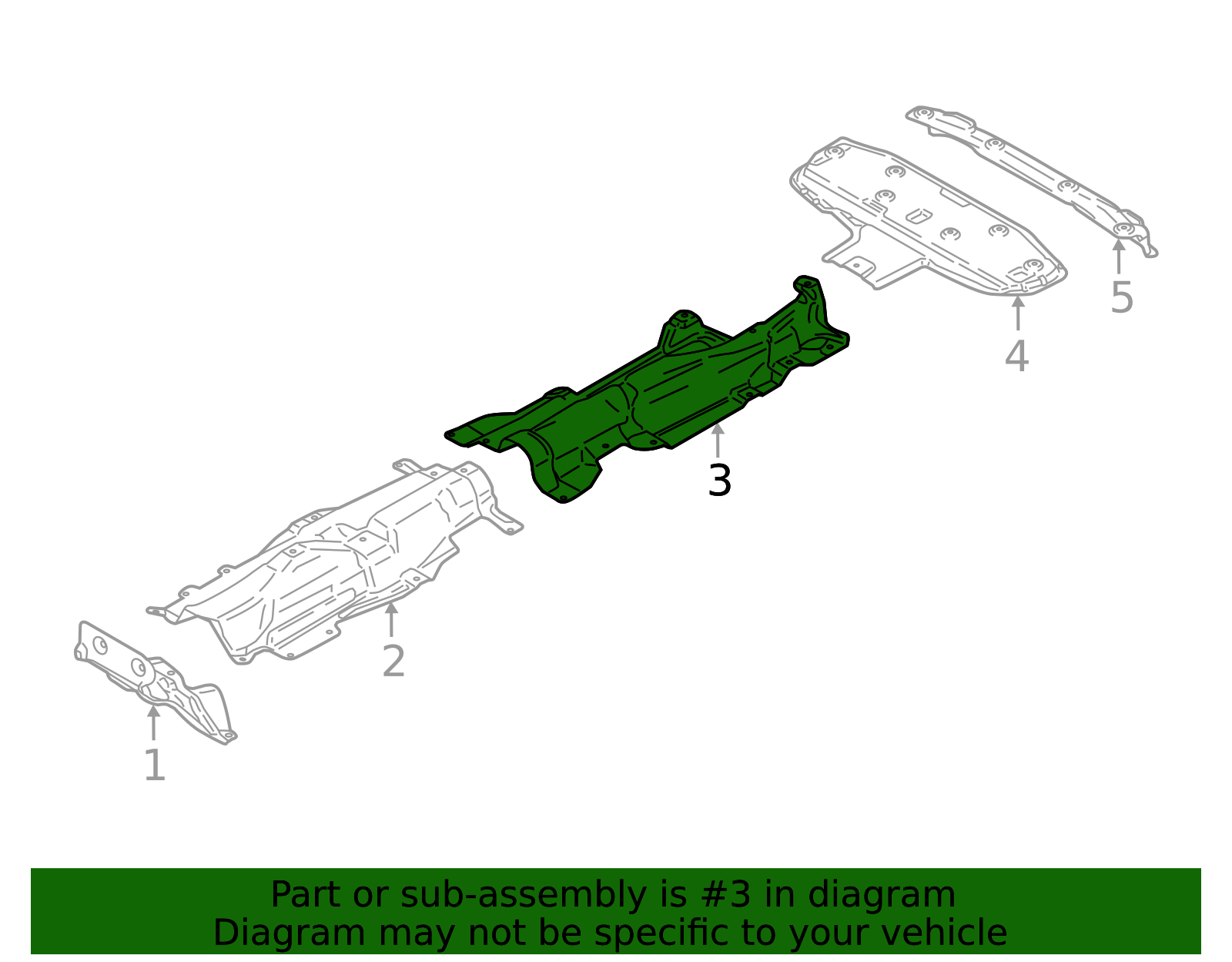 5
4
3
2
1

Part or sub-assembly is #3 in diagram
Diagram may not be specific to your vehicle