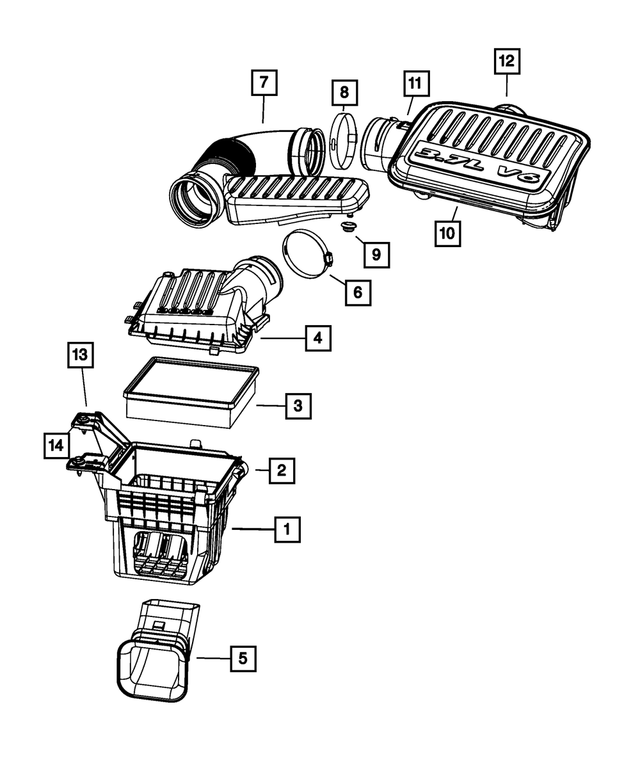 7
8
11
12
3.7L V6
10
9
6
4
13
3
14
2
1
5