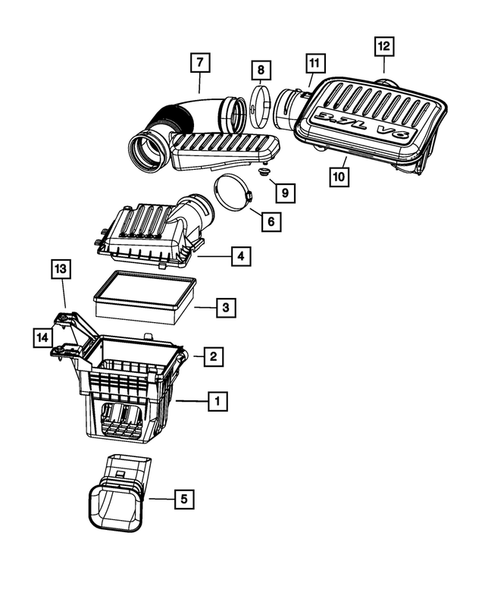 7
8
11
12
3.7L V6
10
9
6
4
13
3
14
2
1
5