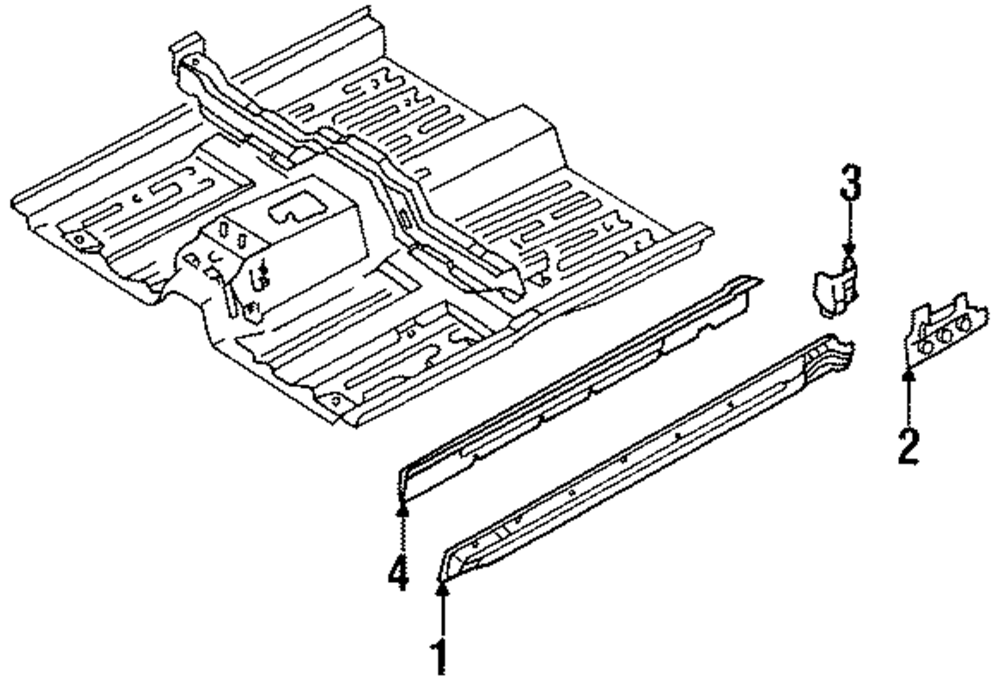 3
2
4
1